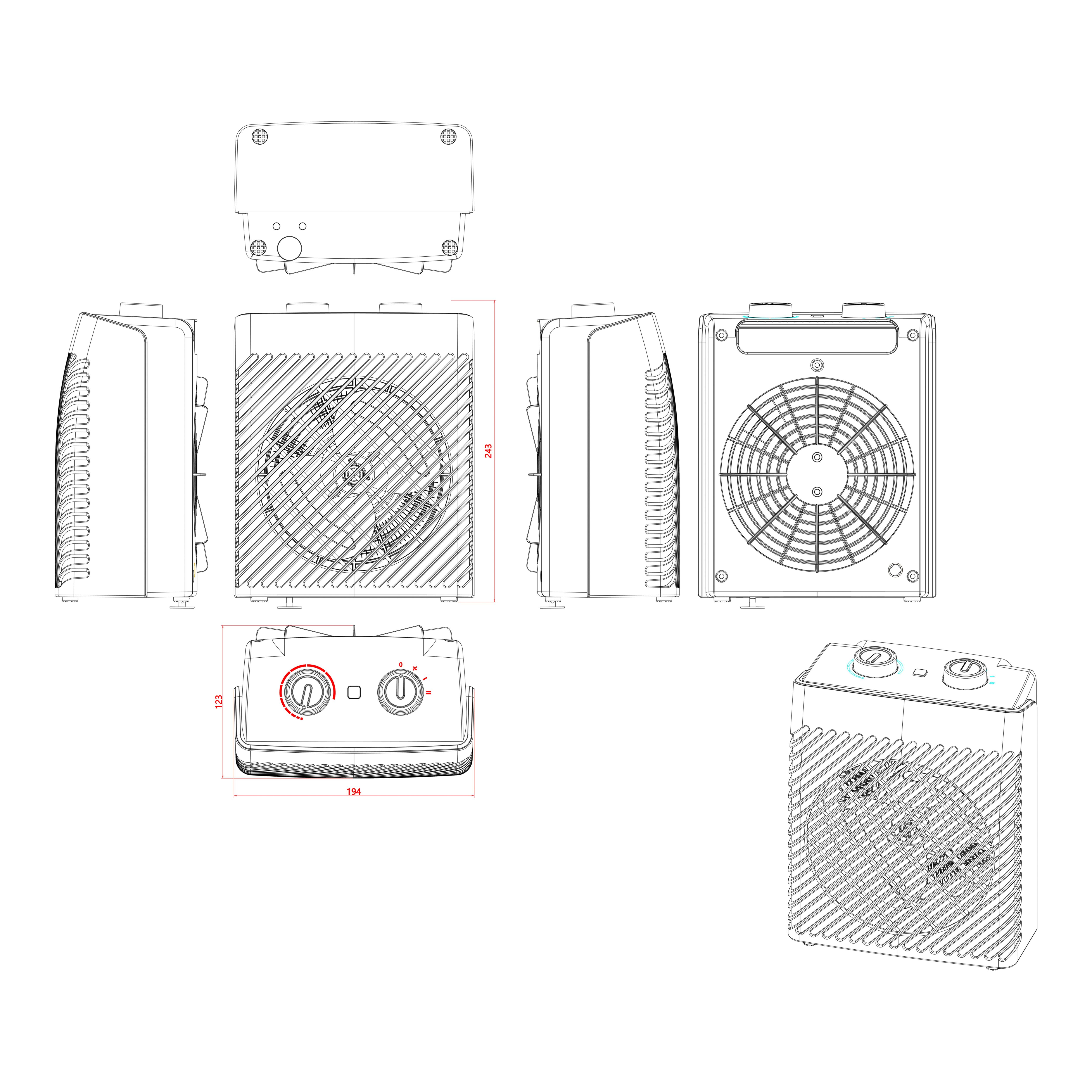 243

123

0

I

II

194