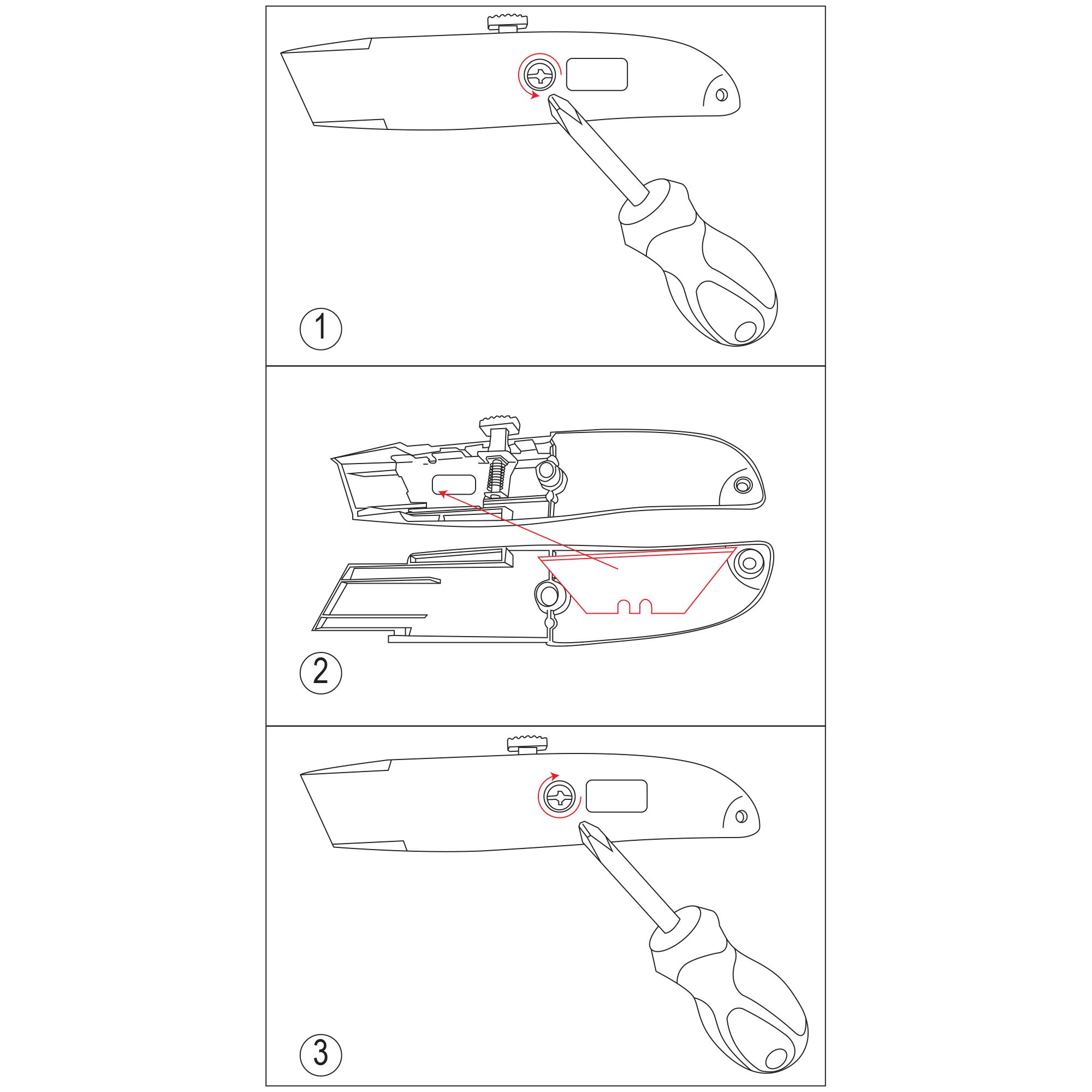 1

2

3