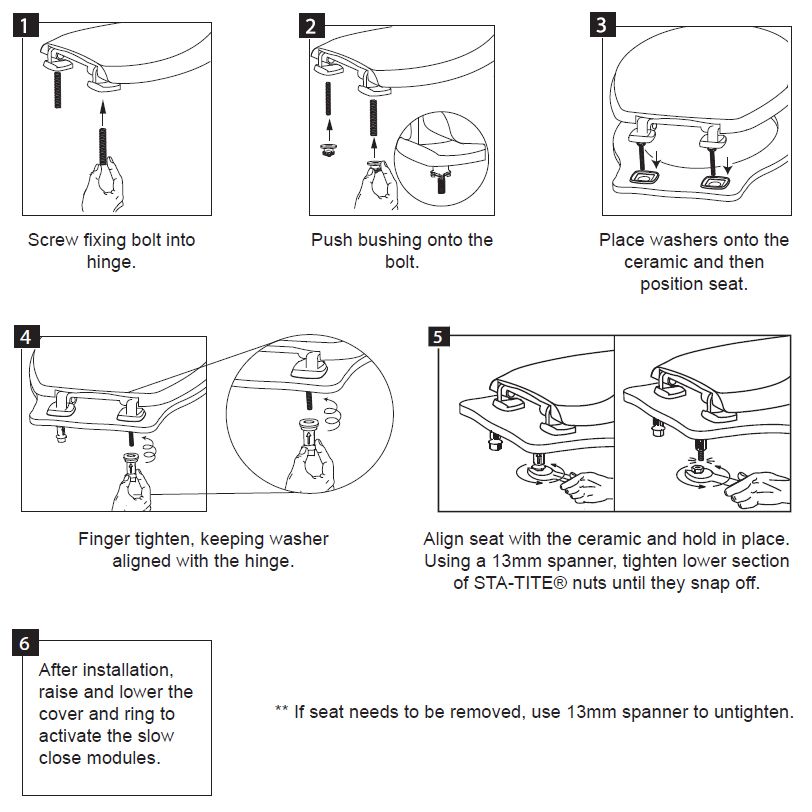 1

Screw fixing bolt into hinge.

2

Push bushing onto the bolt.

3

Place washers onto the ceramic and then position seat.

4

Finger tighten, keeping washer aligned with the hinge.

5

Align seat with the ceramic and hold in place. Using a 13mm spanner, tighten lower section of STA-TITE® nuts until they snap off.

6

After installation, raise and lower the cover and ring to activate the slow close modules.

** If seat needs to be removed, use 13mm spanner to untighten.