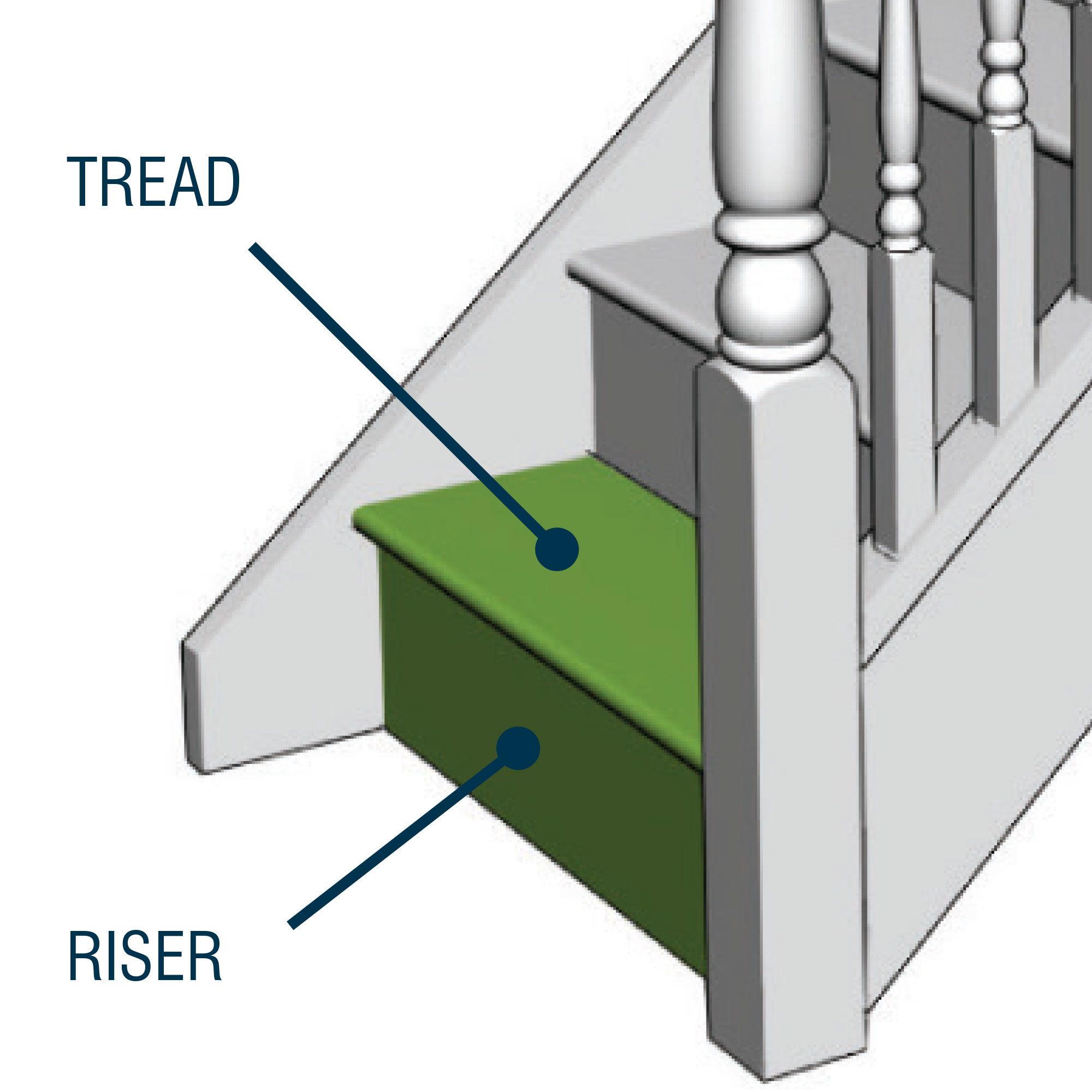 TREAD

RISER