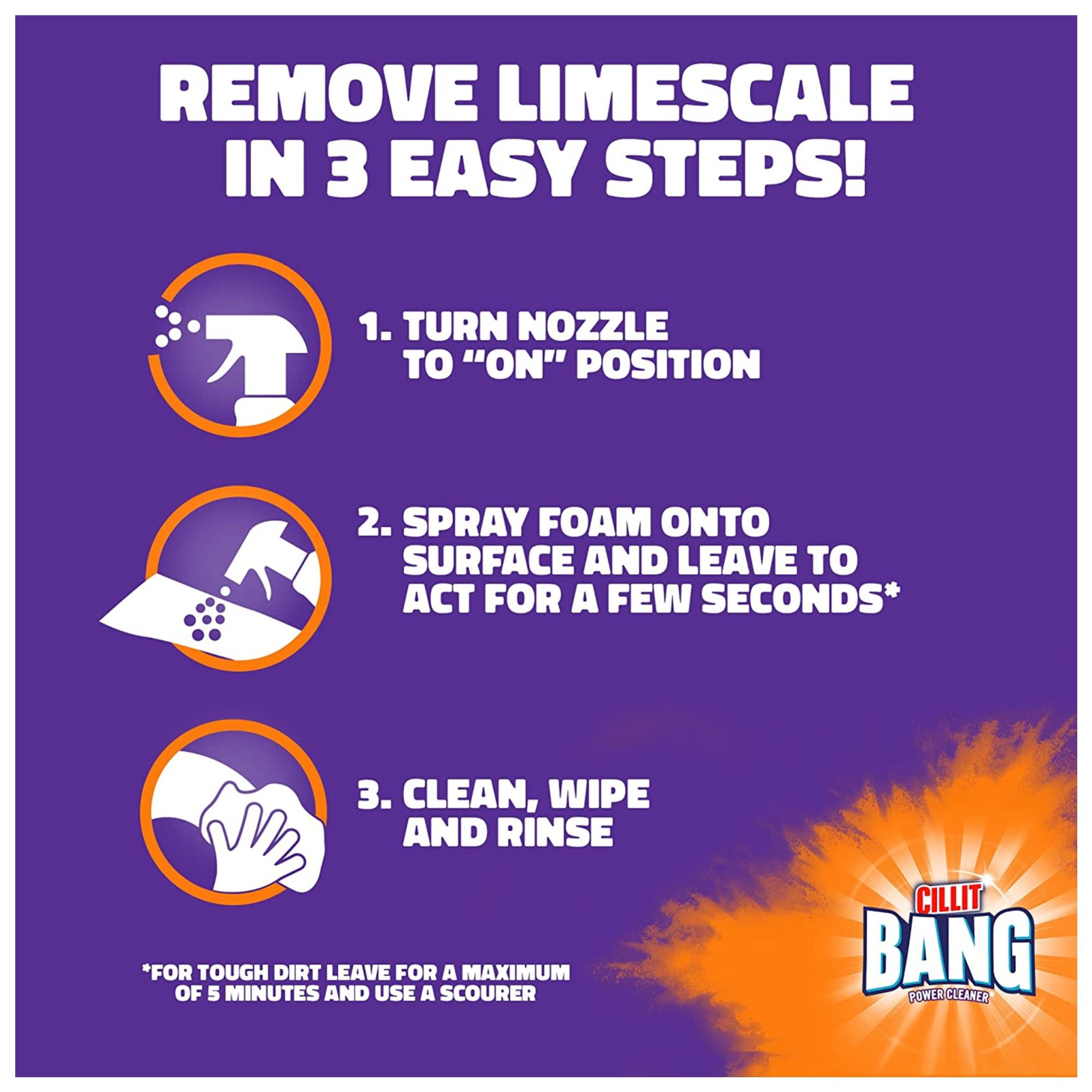 REMOVE LIMESCALE IN 3 EASY STEPS!

1. TURN NOZZLE TO “ON” POSITION

2. SPRAY FOAM ONTO SURFACE AND LEAVE TO ACT FOR A FEW SECONDS*

3. CLEAN, WIPE AND RINSE

*FOR TOUGH DIRT LEAVE FOR A MAXIMUM OF 5 MINUTES AND USE A SCOURER

CILLIT BANG POWER CLEANER