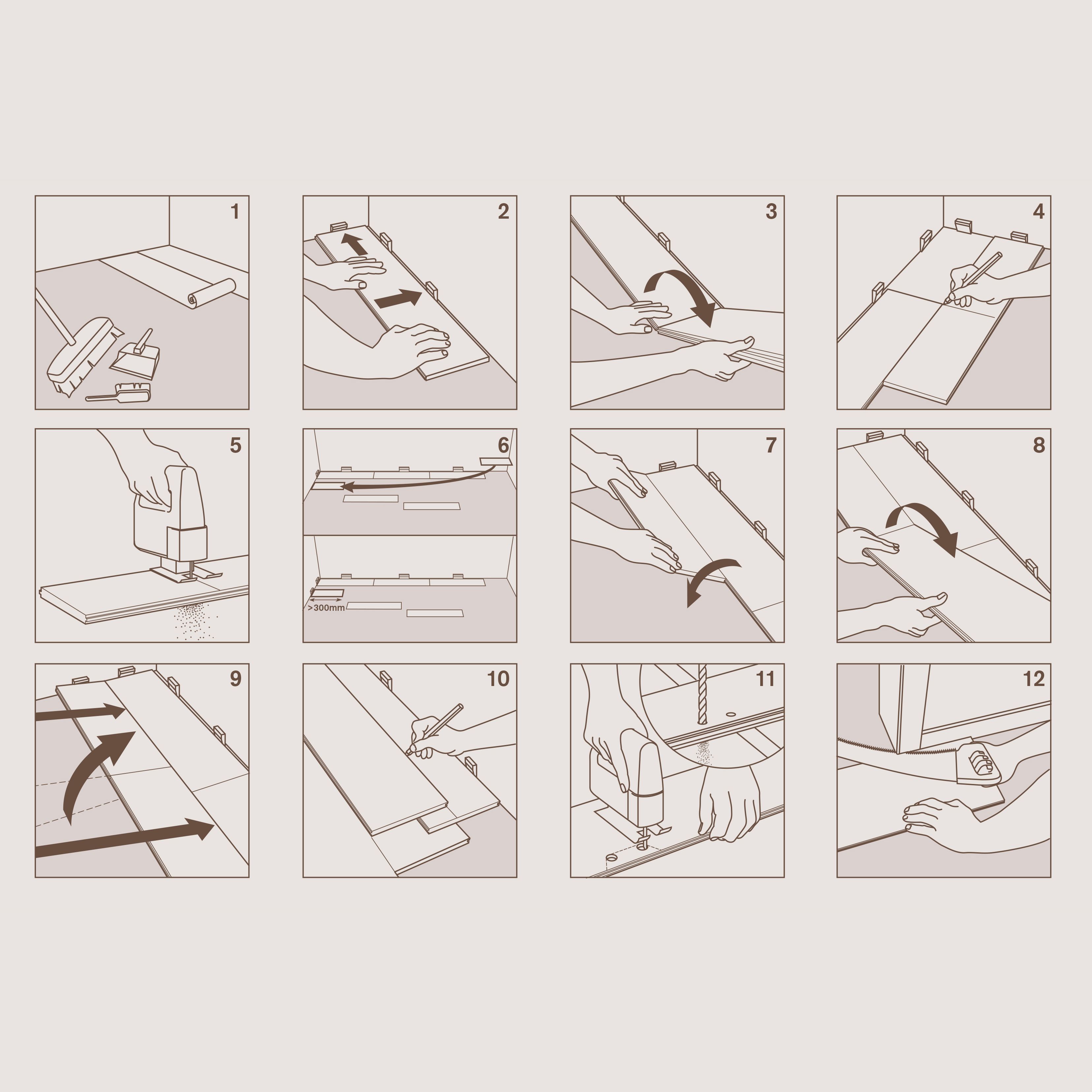 1

2

3

4

5

6

>300mm

7

8

9

10

11

12