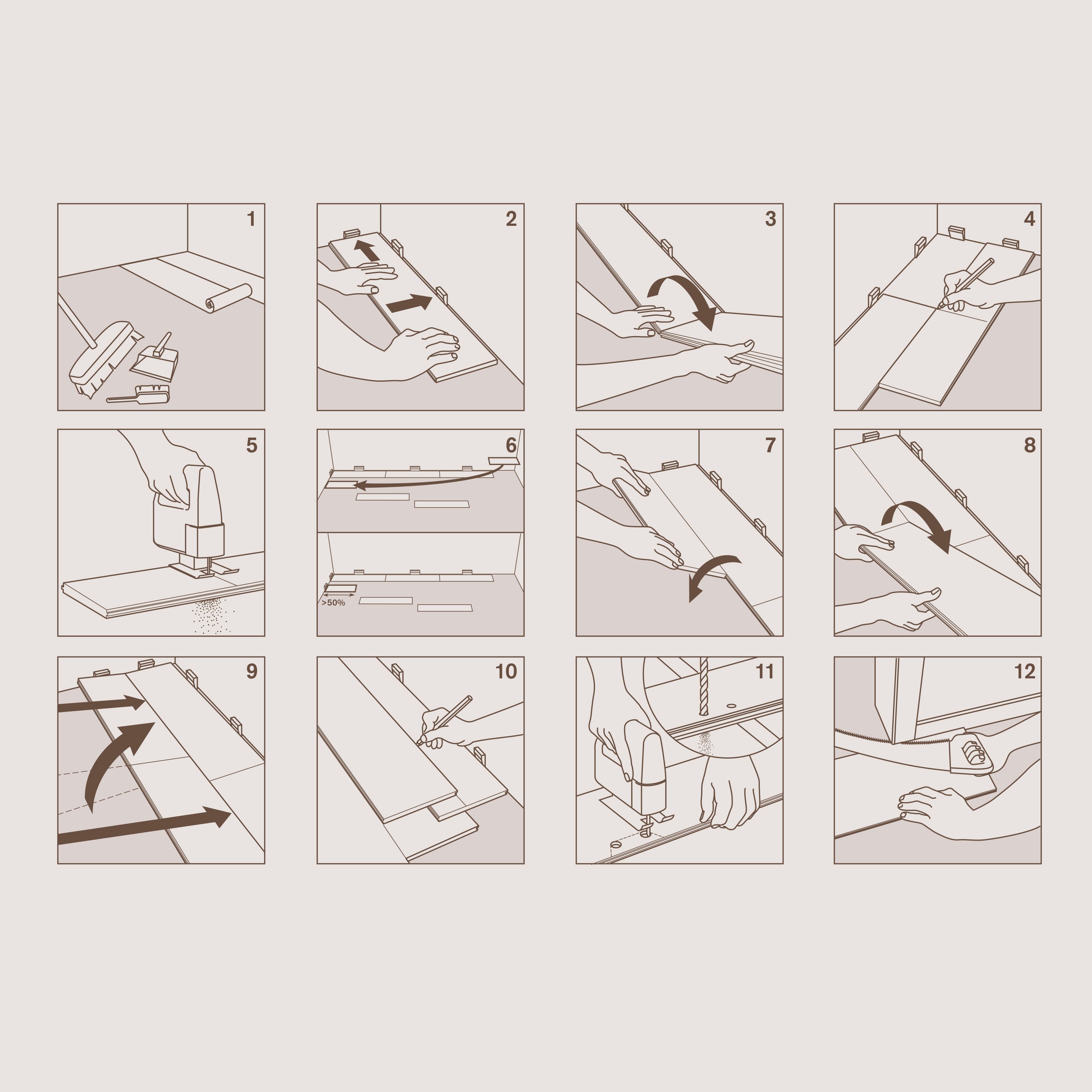 1

2

3

4

5

6

>50%

7

8

9

10

11

12