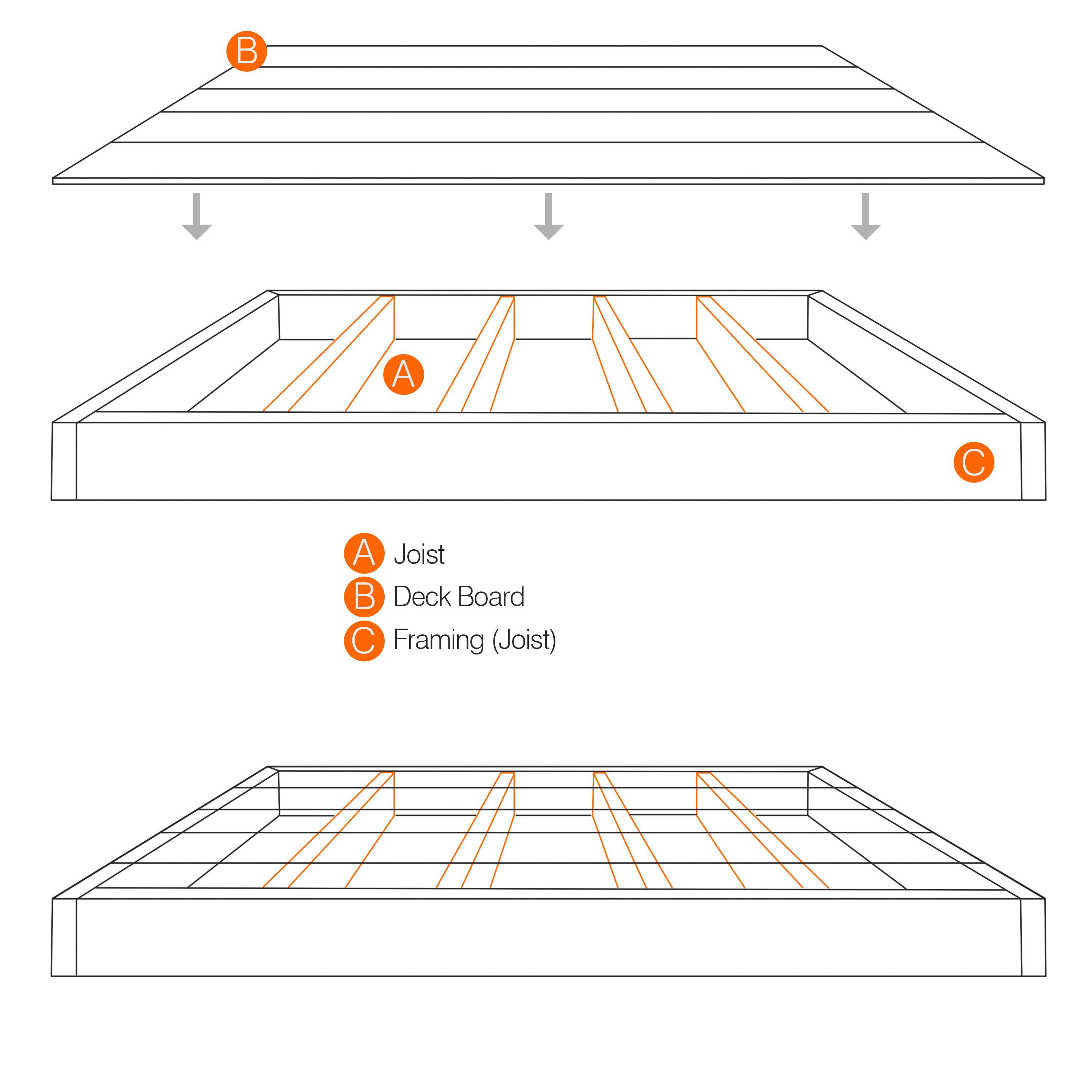 B

A

C

A Joist
B Deck Board
C Framing (Joist)