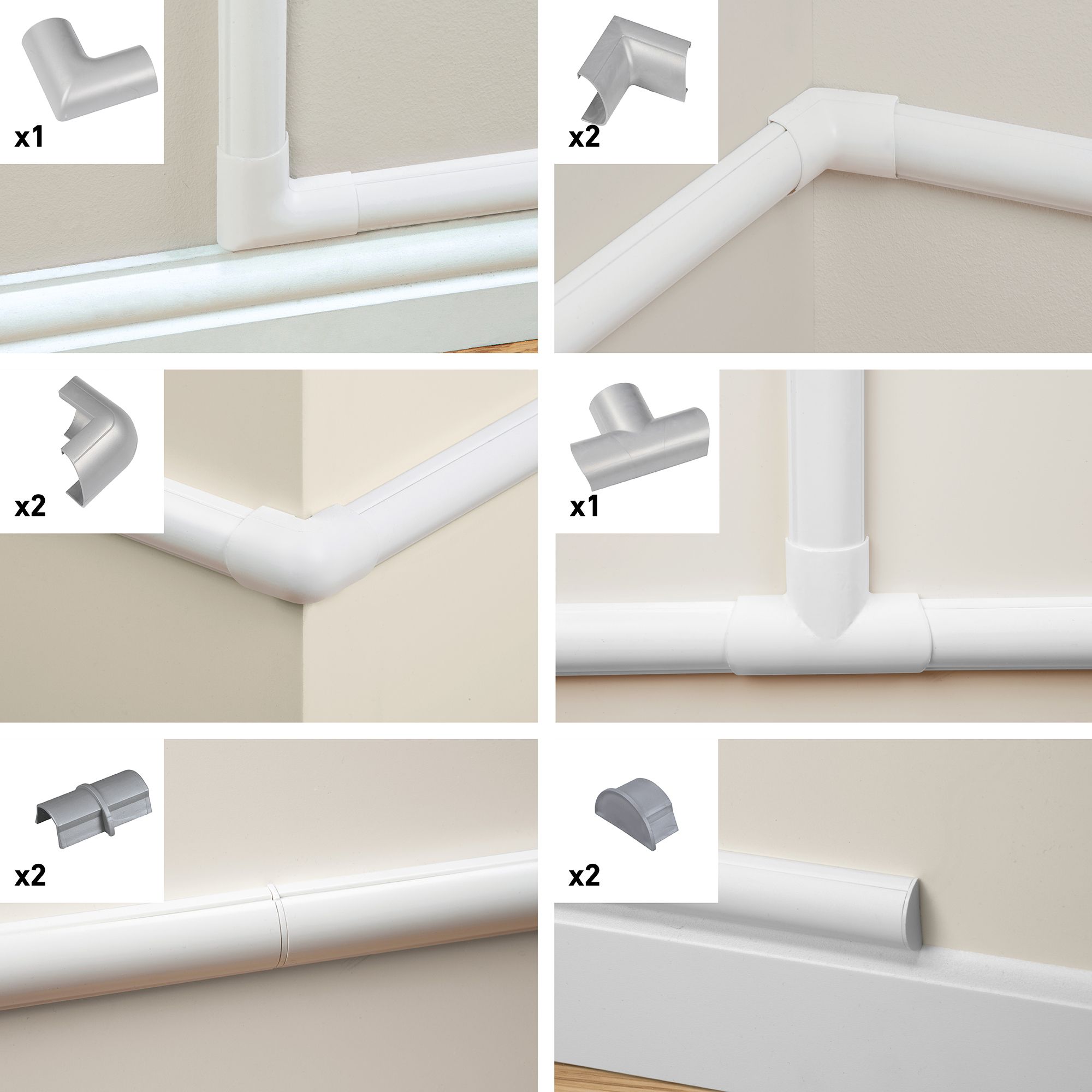 x1

x2

x2

x1

x2

x2