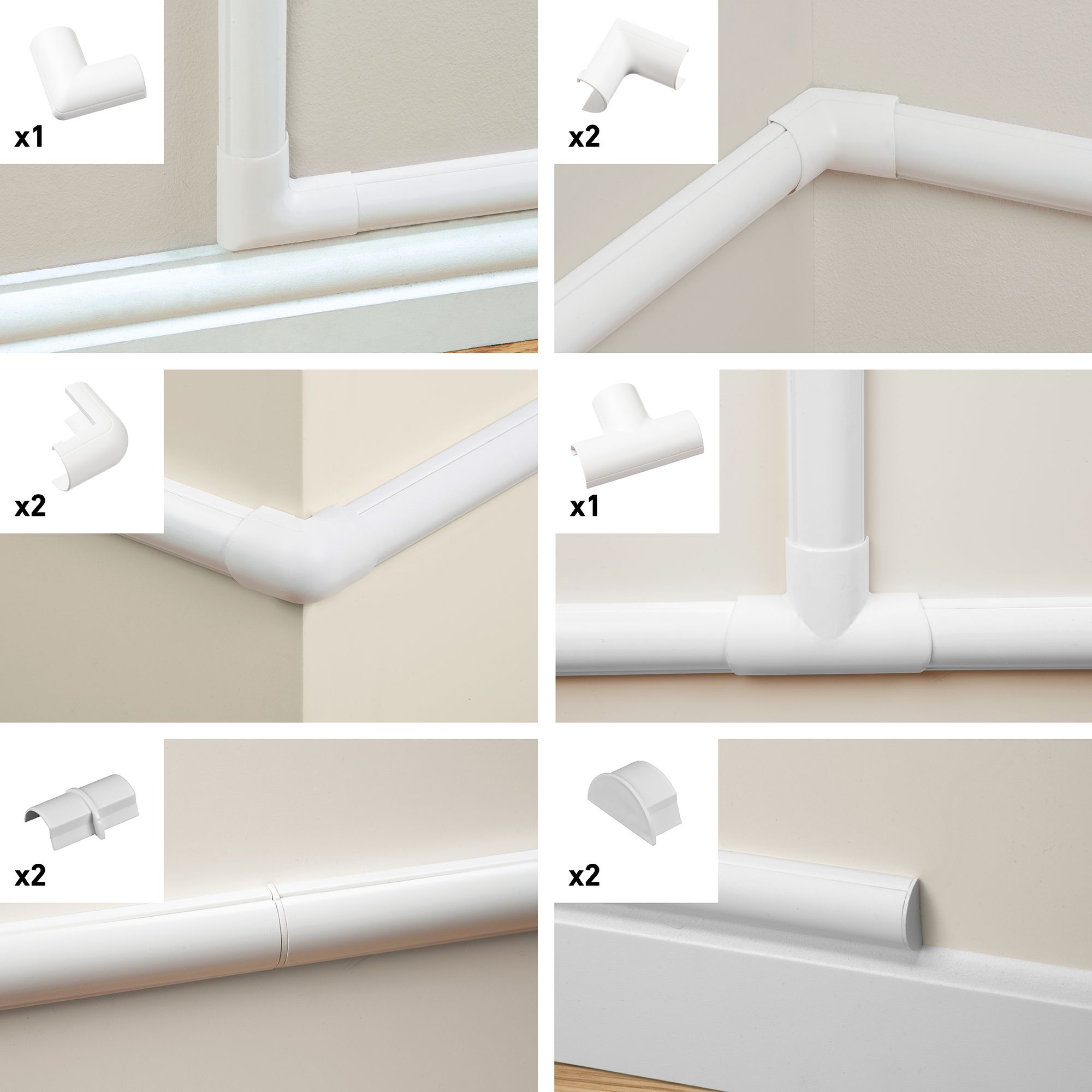 x1

x2

x2

x1

x2

x2