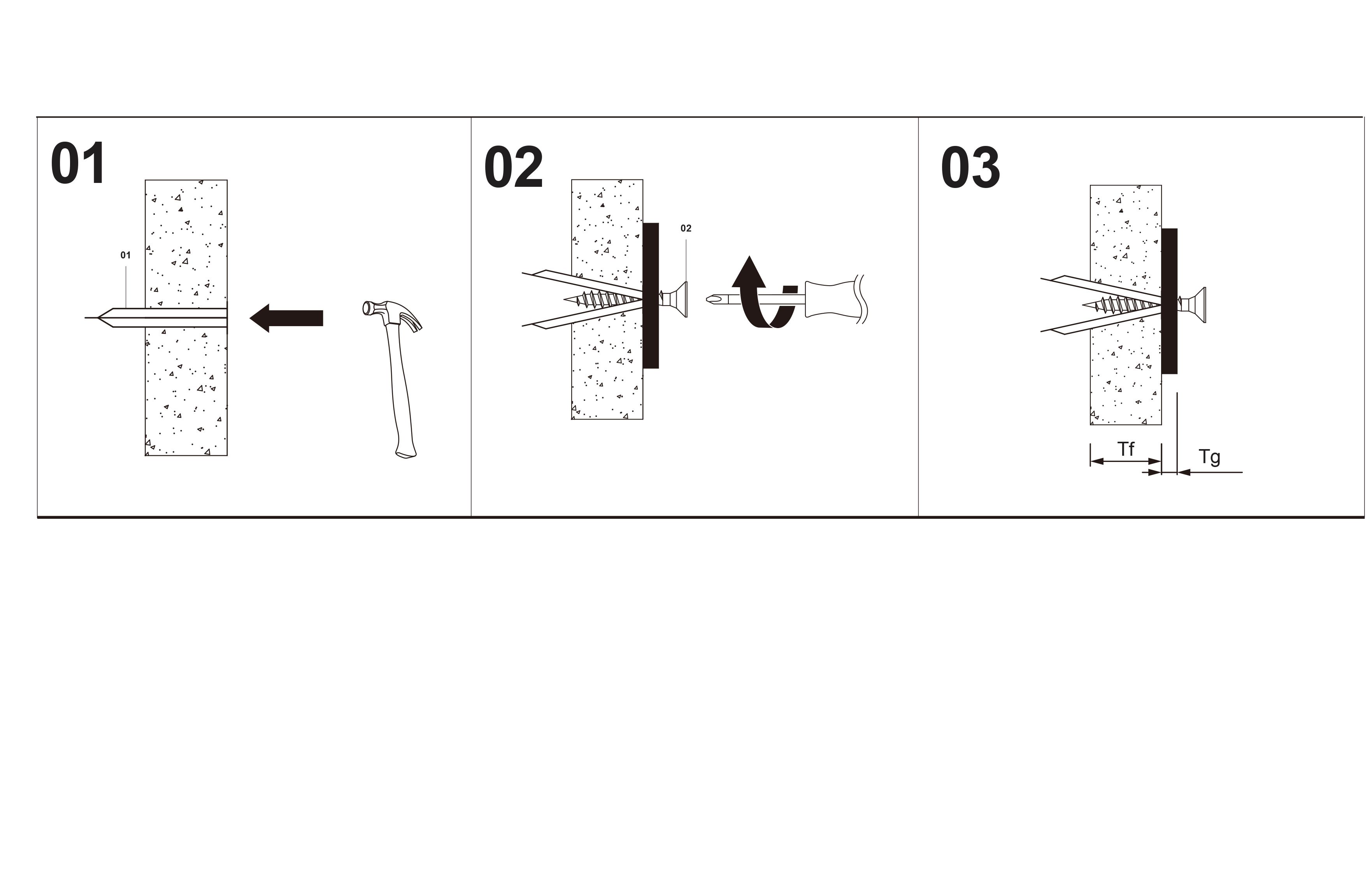 01

01

02

02

03

Tf

Tg