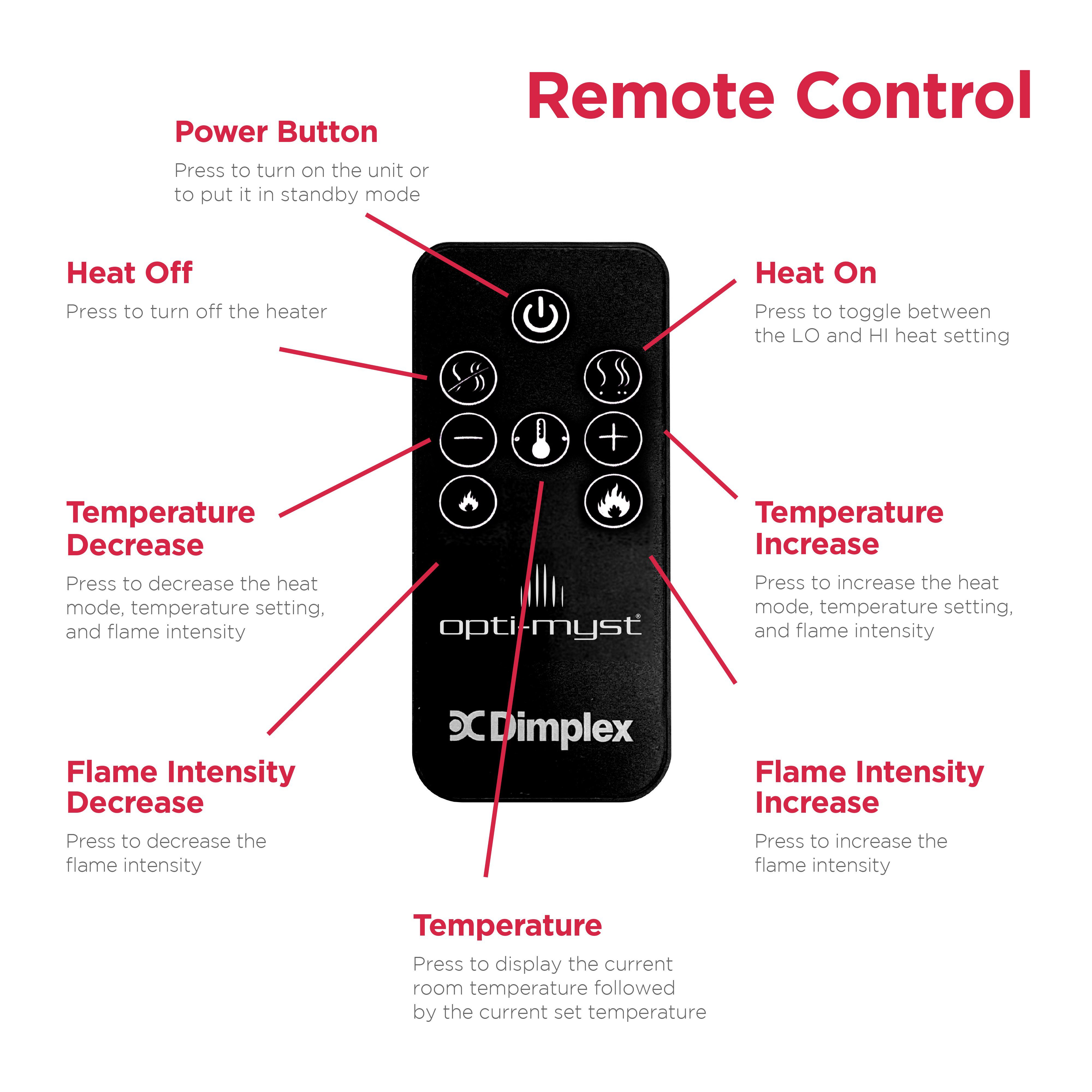 Remote Control

Power Button

Press to turn on the unit or to put it in standby mode

Heat Off

Press to turn off the heater

Heat On

Press to toggle between the LO and HI heat setting

Temperature Decrease

Press to decrease the heat mode, temperature setting, and flame intensity

Temperature Increase

Press to increase the heat mode, temperature setting, and flame intensity

opti-myst®

Dimplex

Flame Intensity Decrease

Press to decrease the flame intensity

Flame Intensity Increase

Press to increase the flame intensity

Temperature

Press to display the current room temperature followed by the current set temperature