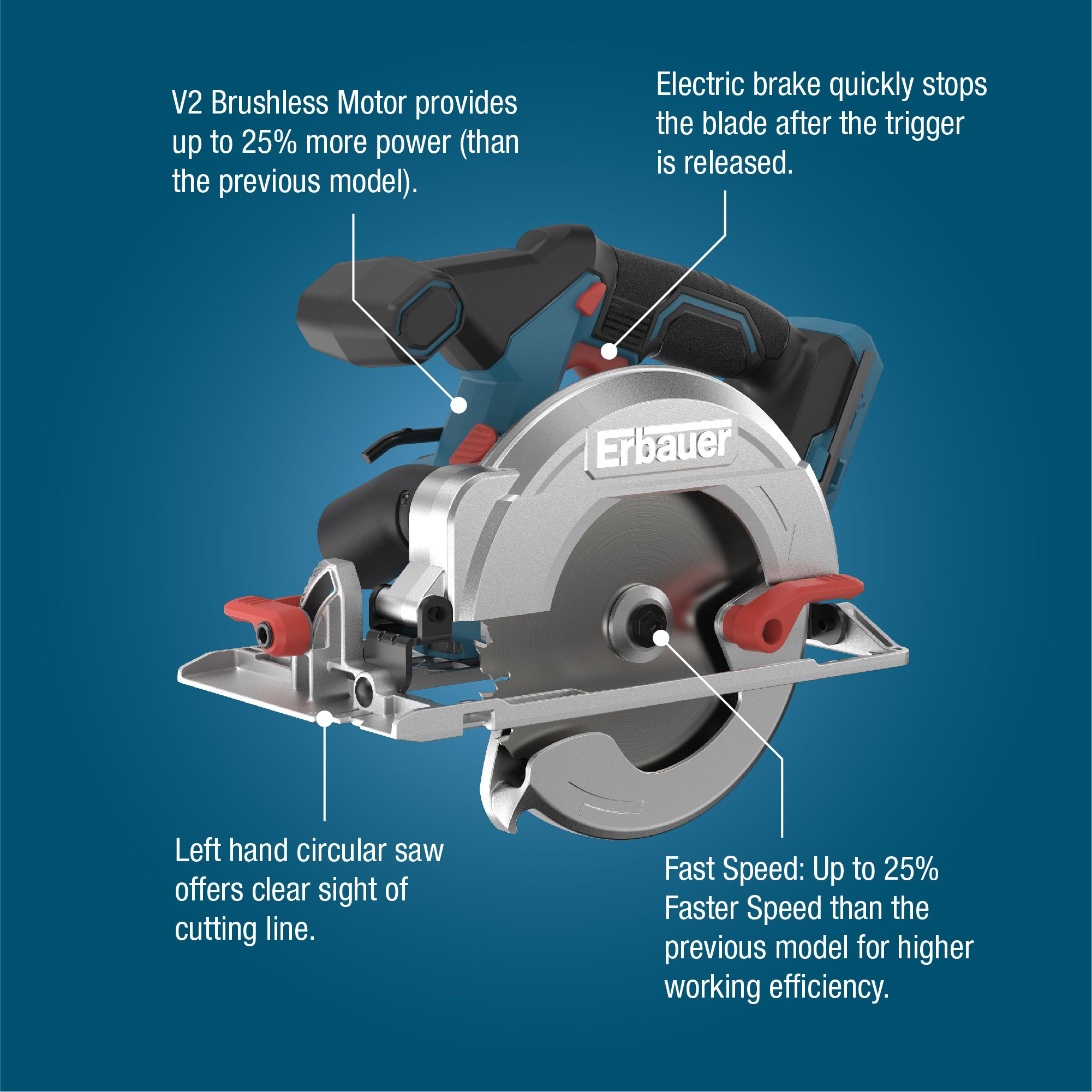 V2 Brushless Motor provides up to 25% more power (than the previous model).

Electric brake quickly stops the blade after the trigger is released.

Erbauer

Left hand circular saw offers clear sight of cutting line.

Fast Speed: Up to 25% Faster Speed than the previous model for higher working efficiency.