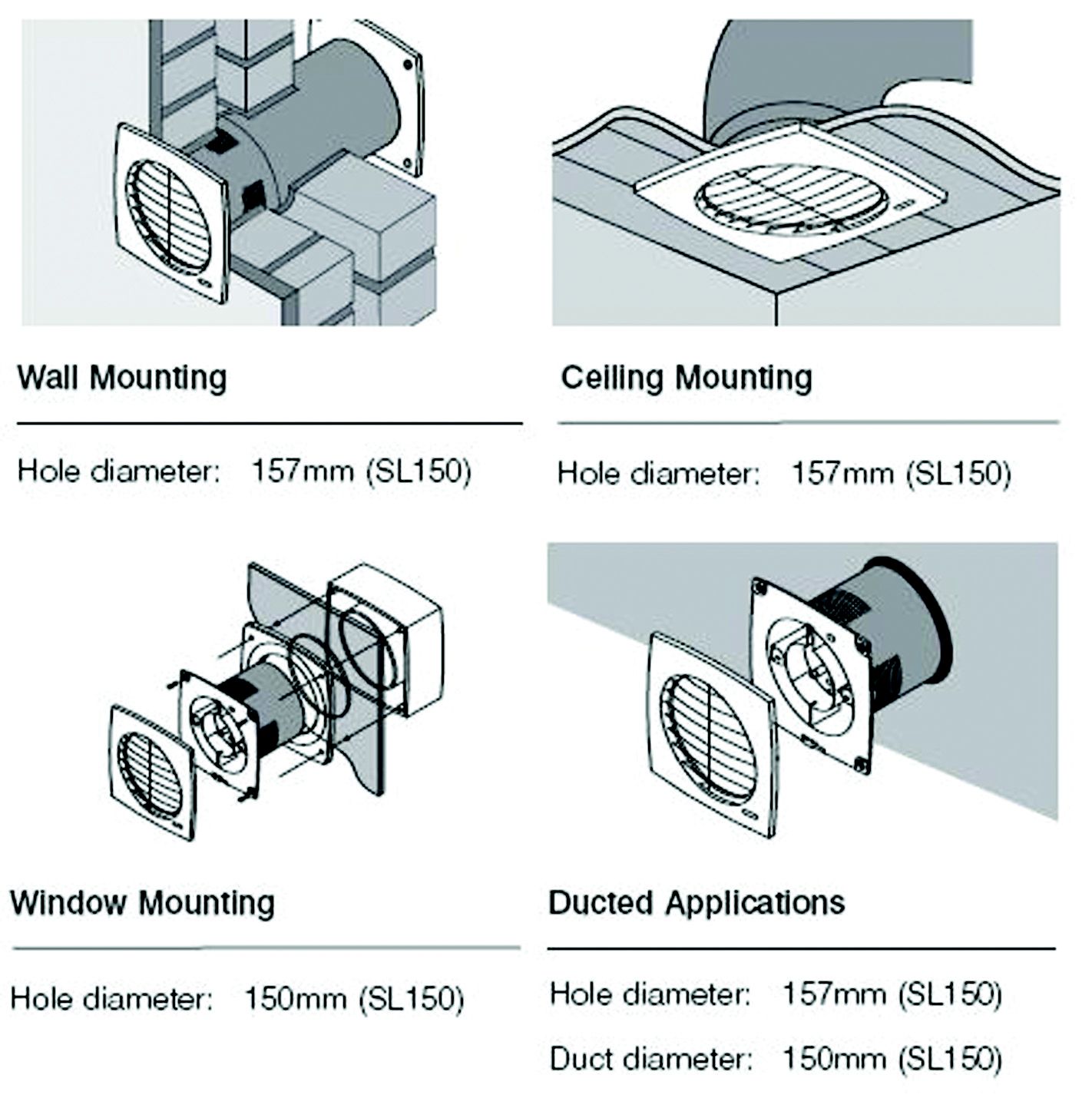 Wall Mounting

Hole diameter: 157mm (SL150)

Ceiling Mounting

Hole diameter: 157mm (SL150)

Window Mounting

Hole diameter: 150mm (SL150)

Ducted Applications

Hole diameter: 157mm (SL150)

Duct diameter: 150mm (SL150)