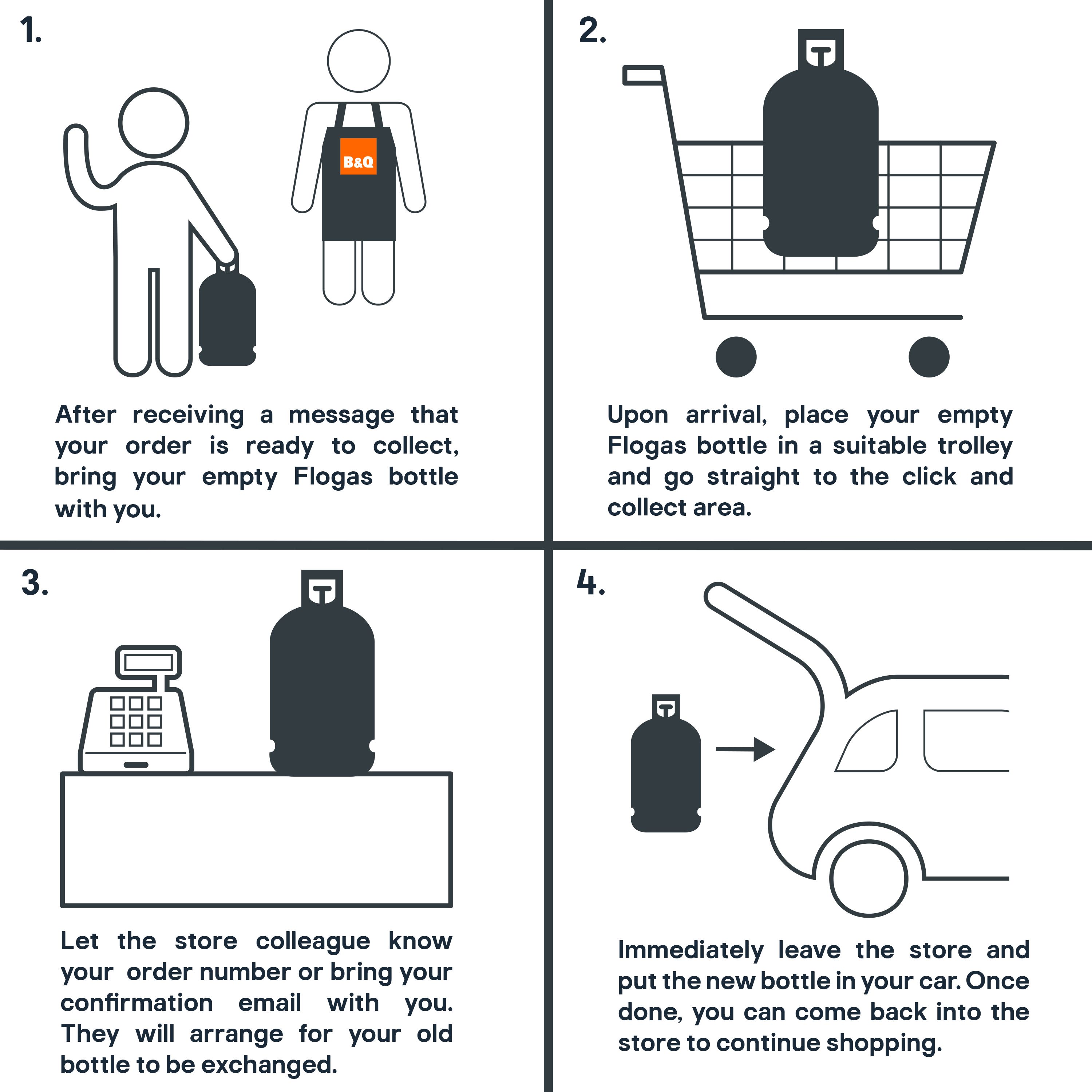 1.

B&Q

After receiving a message that your order is ready to collect, bring your empty Flogas bottle with you.

2.

Upon arrival, place your empty Flogas bottle in a suitable trolley and go straight to the click and collect area.

3.

Let the store colleague know your order number or bring your confirmation email with you. They will arrange for your old bottle to be exchanged.

4.

Immediately leave the store and put the new bottle in your car. Once done, you can come back into the store to continue shopping.