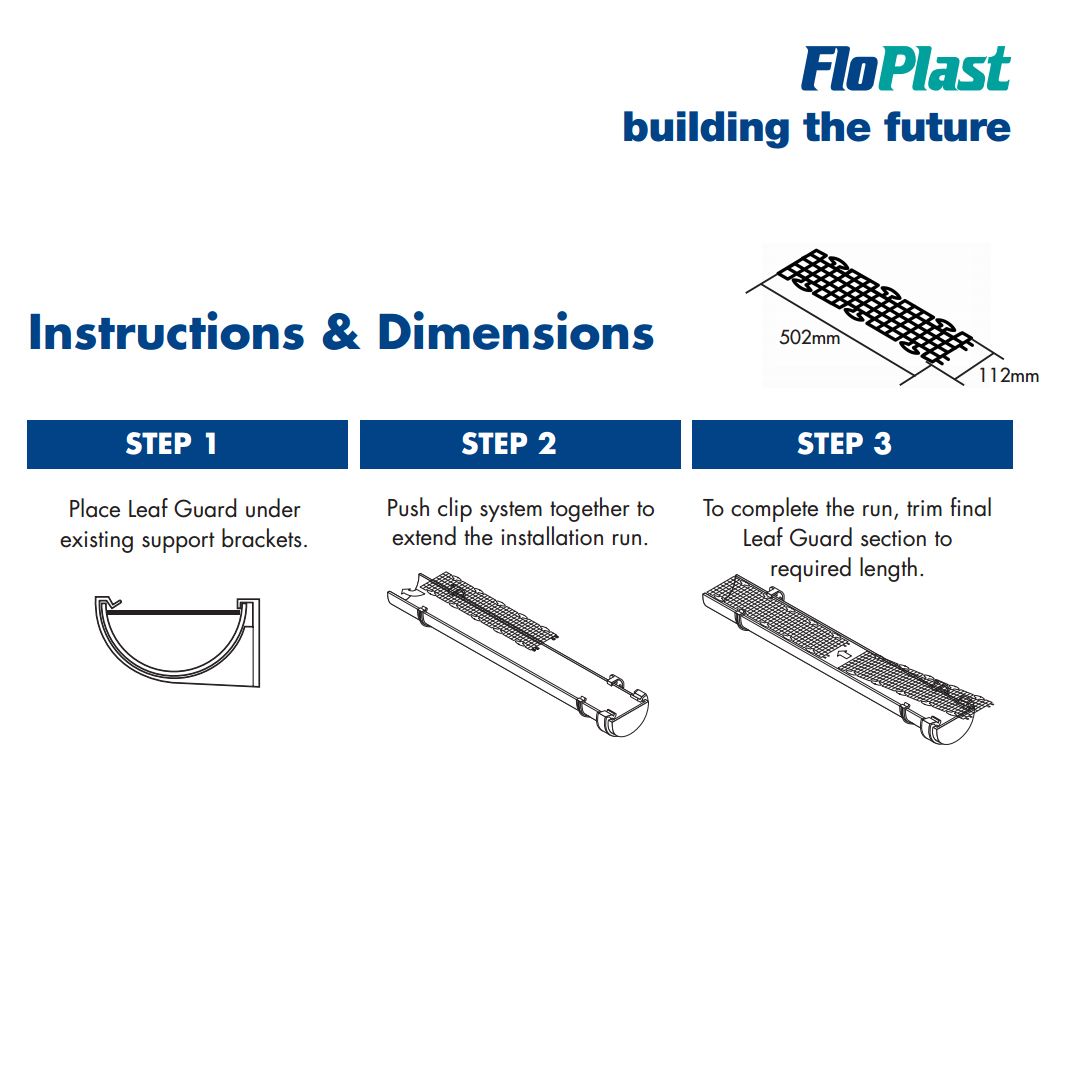 FloPlast
building the future

Instructions & Dimensions

502mm
112mm

STEP 1

Place Leaf Guard under existing support brackets.

STEP 2

Push clip system together to extend the installation run.

STEP 3

To complete the run, trim final Leaf Guard section to required length.