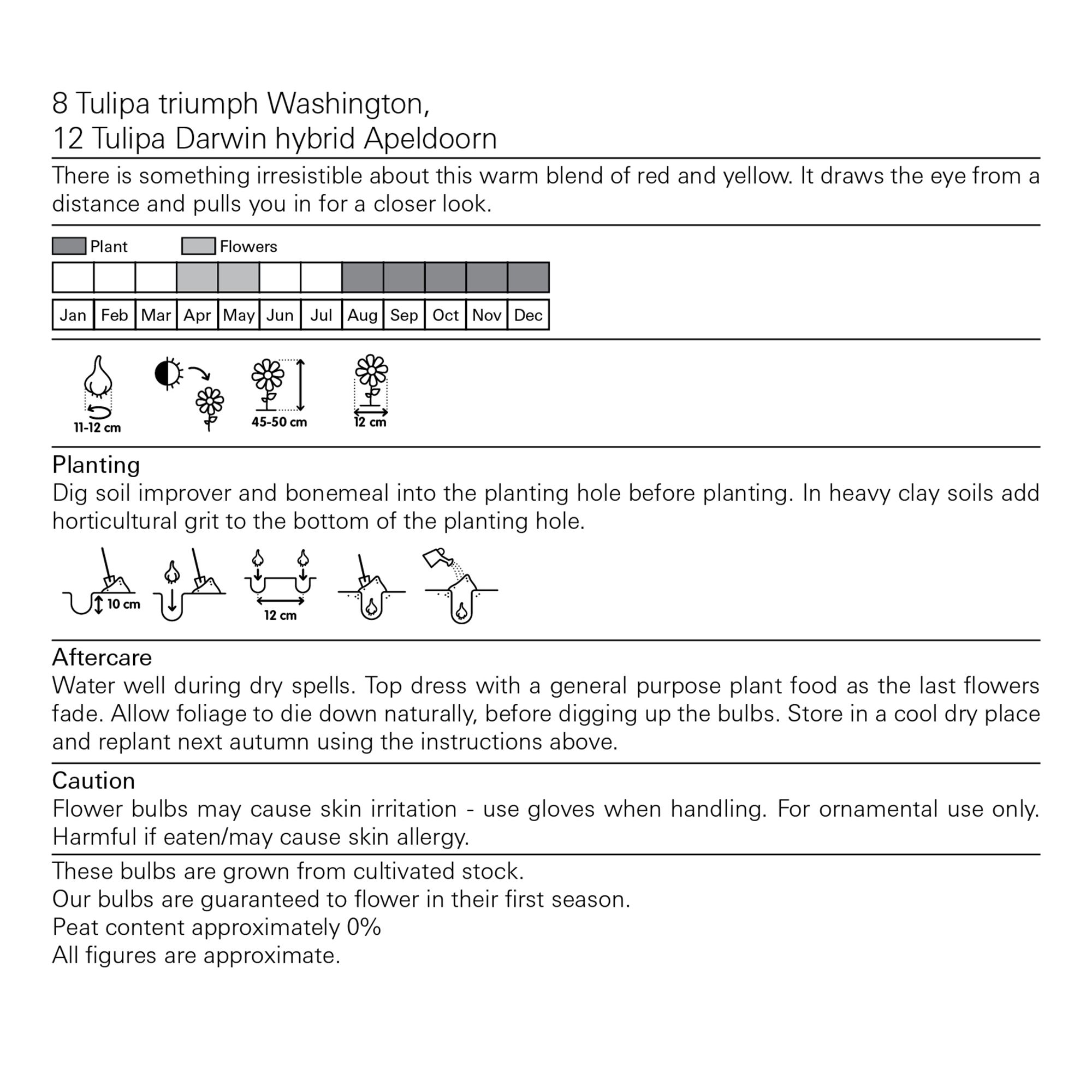 8 Tulipa triumph Washington,
12 Tulipa Darwin hybrid Apeldoorn

There is something irresistible about this warm blend of red and yellow. It draws the eye from a distance and pulls you in for a closer look.

Plant Flowers

| Jan | Feb | Mar | Apr | May | Jun | Jul | Aug | Sep | Oct | Nov | Dec |
|---|---|---|---|---|---|---|---|---|---|---|---|

11-12 cm 45-50 cm 12 cm

Planting
Dig soil improver and bonemeal into the planting hole before planting. In heavy clay soils add horticultural grit to the bottom of the planting hole.

10 cm 12 cm

Aftercare
Water well during dry spells. Top dress with a general purpose plant food as the last flowers fade. Allow foliage to die down naturally, before digging up the bulbs. Store in a cool dry place and replant next autumn using the instructions above.

Caution
Flower bulbs may cause skin irritation - use gloves when handling. For ornamental use only. Harmful if eaten/may cause skin allergy.

These bulbs are grown from cultivated stock.
Our bulbs are guaranteed to flower in their first season.
Peat content approximately 0%
All figures are approximate.