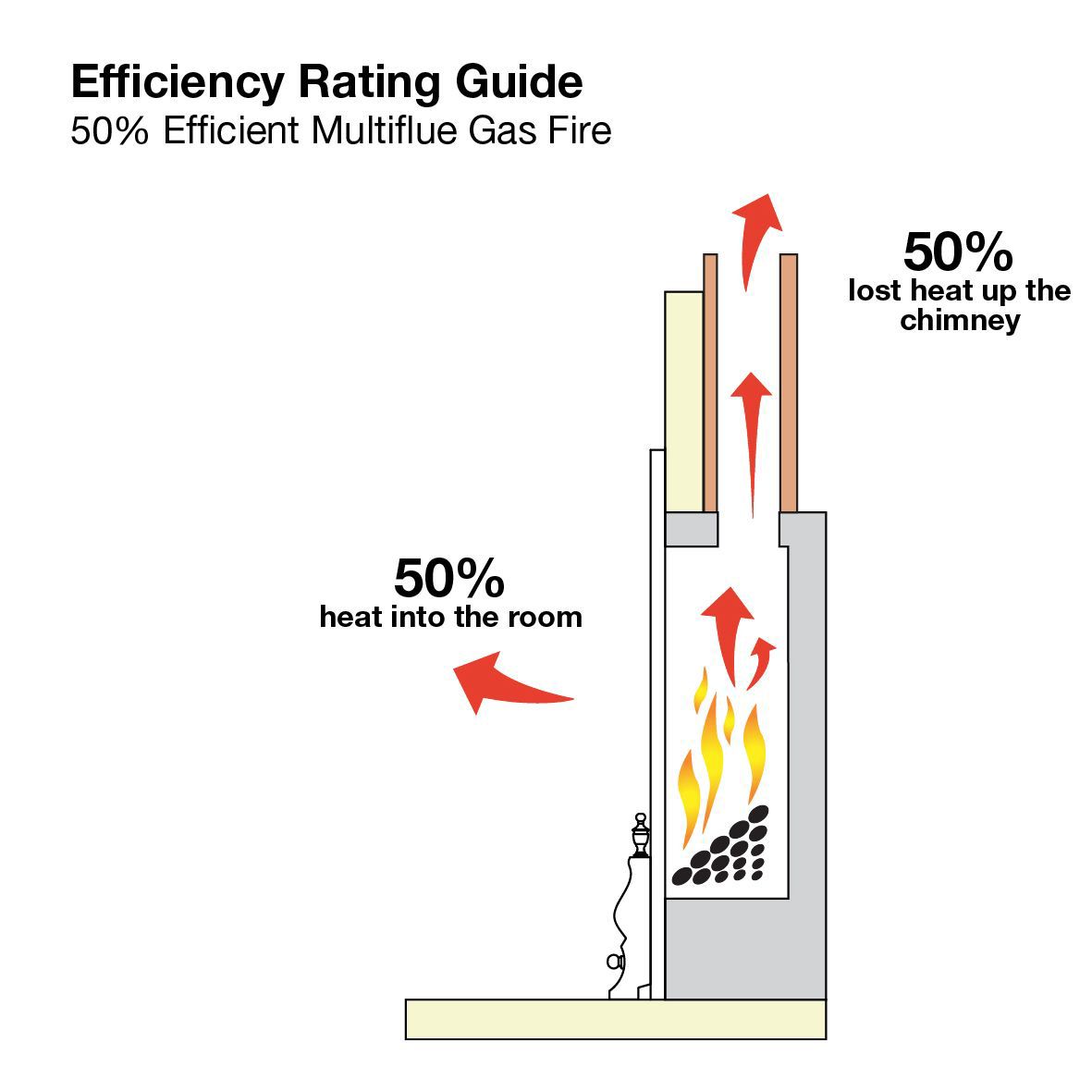 Efficiency Rating Guide
50% Efficient Multiflue Gas Fire

50%
lost heat up the chimney

50%
heat into the room