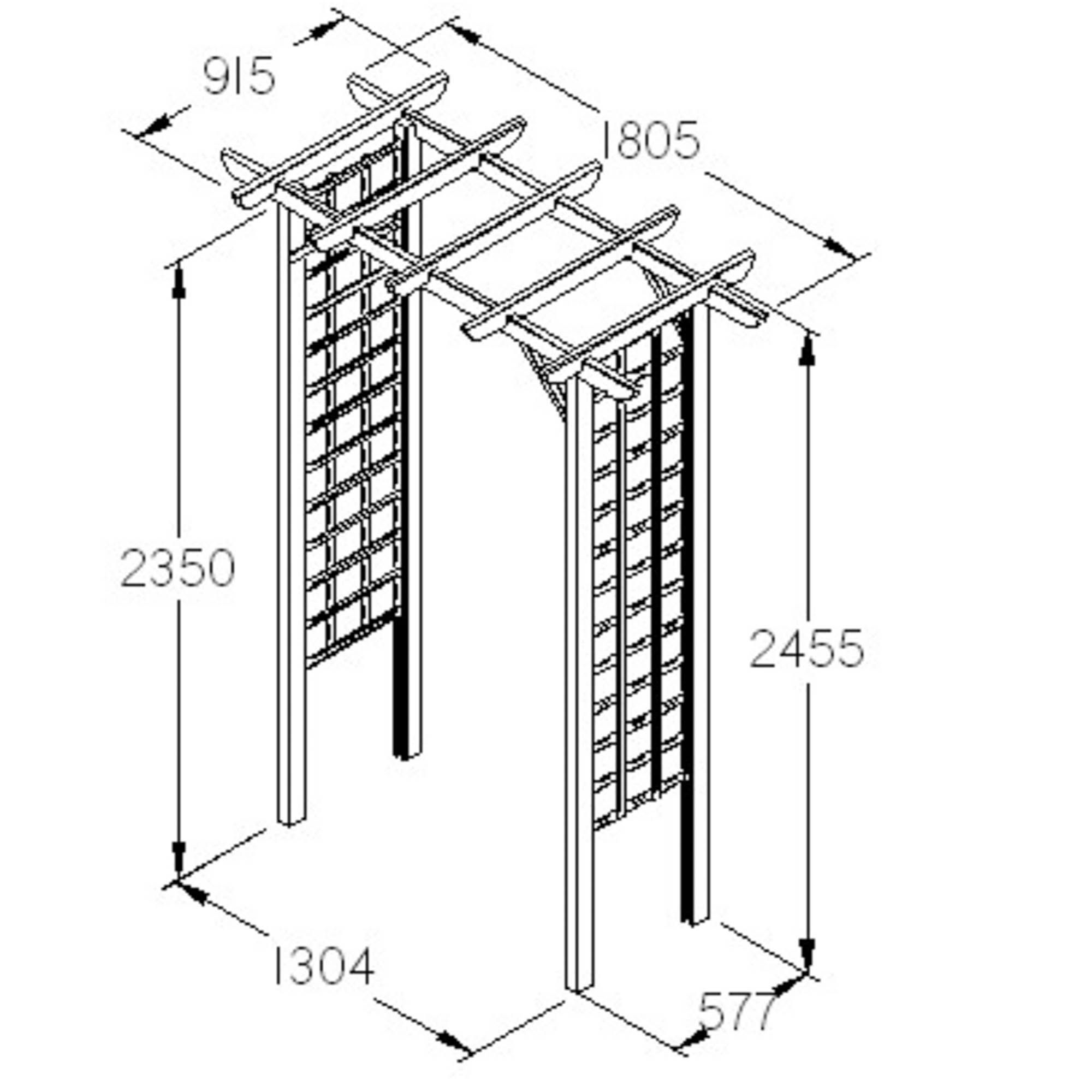 915
1805
2350
2455
1304
577