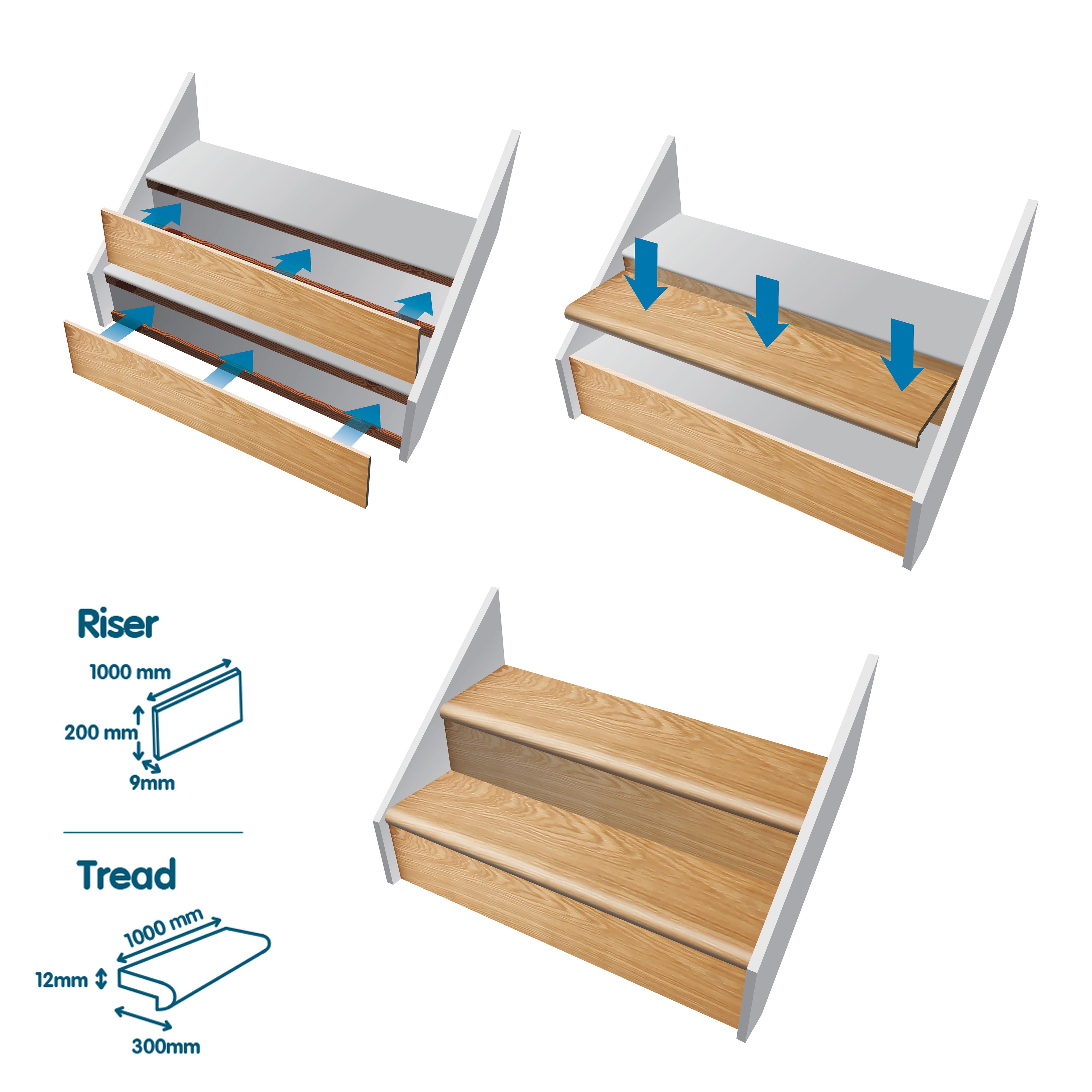 Riser

1000 mm

200 mm

9mm

Tread

1000 mm

12mm

300mm