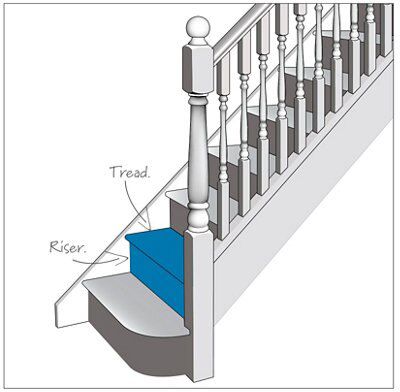 Tread.

Riser.