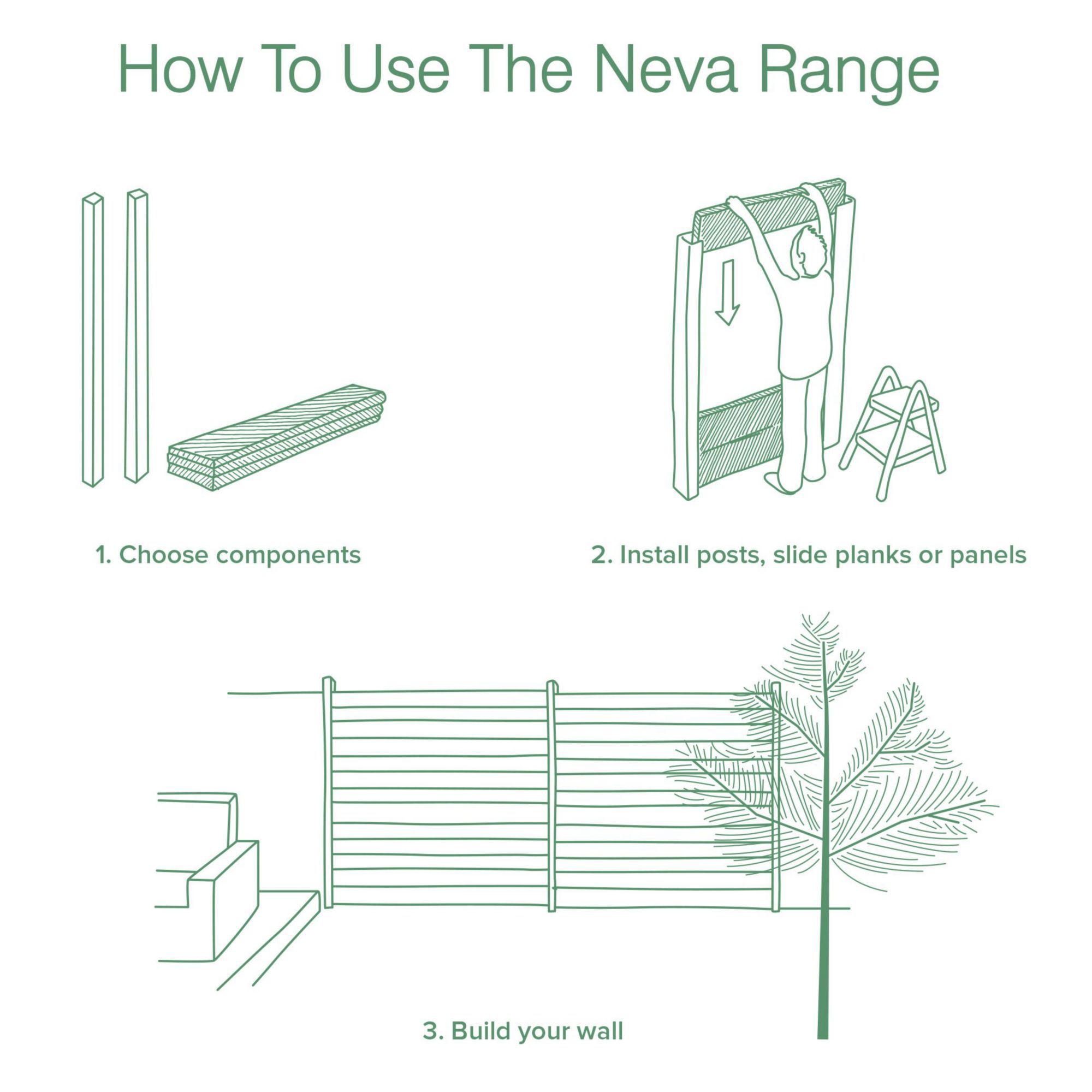 How To Use The Neva Range

1. Choose components

2. Install posts, slide planks or panels

3. Build your wall