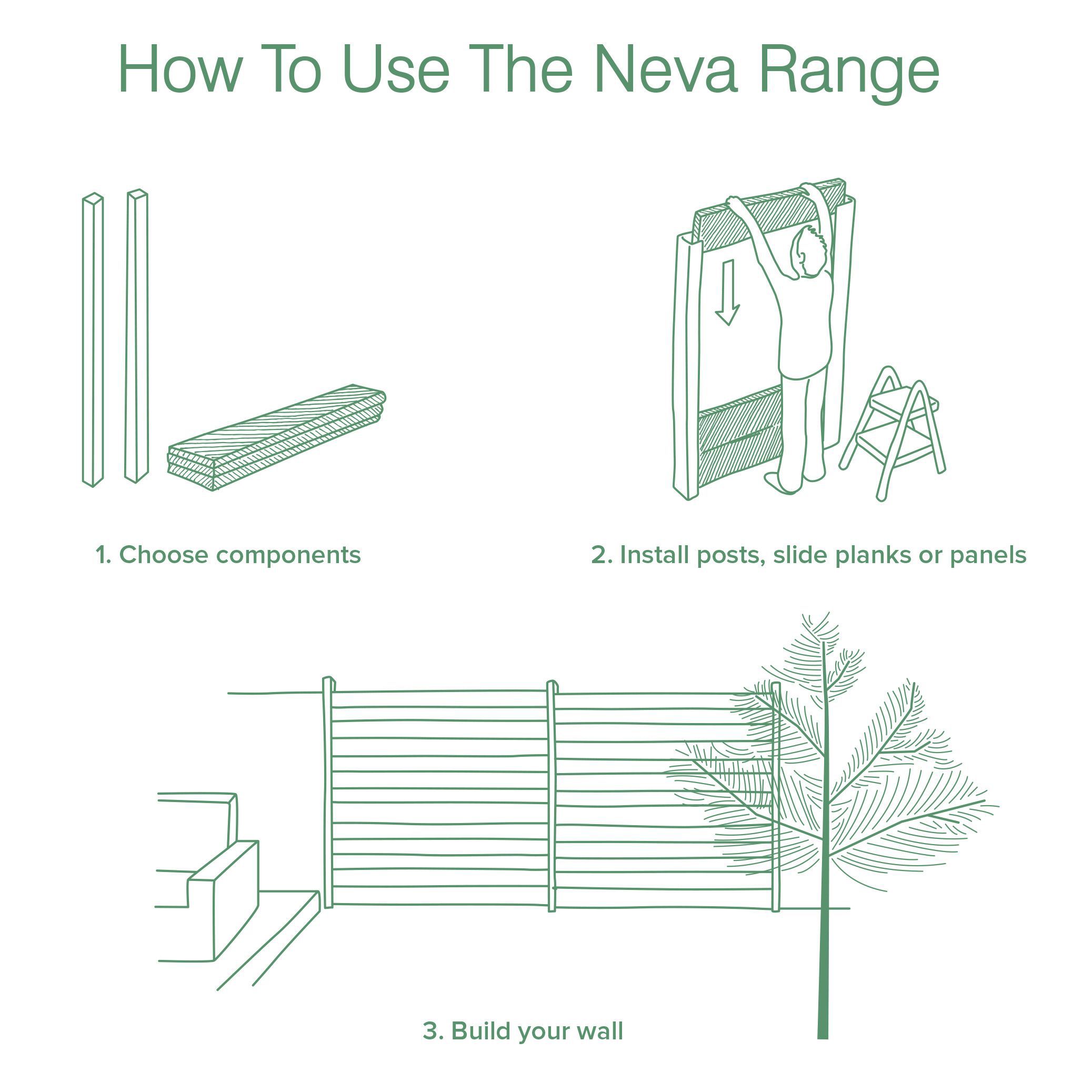 How To Use The Neva Range

1. Choose components

2. Install posts, slide planks or panels

3. Build your wall