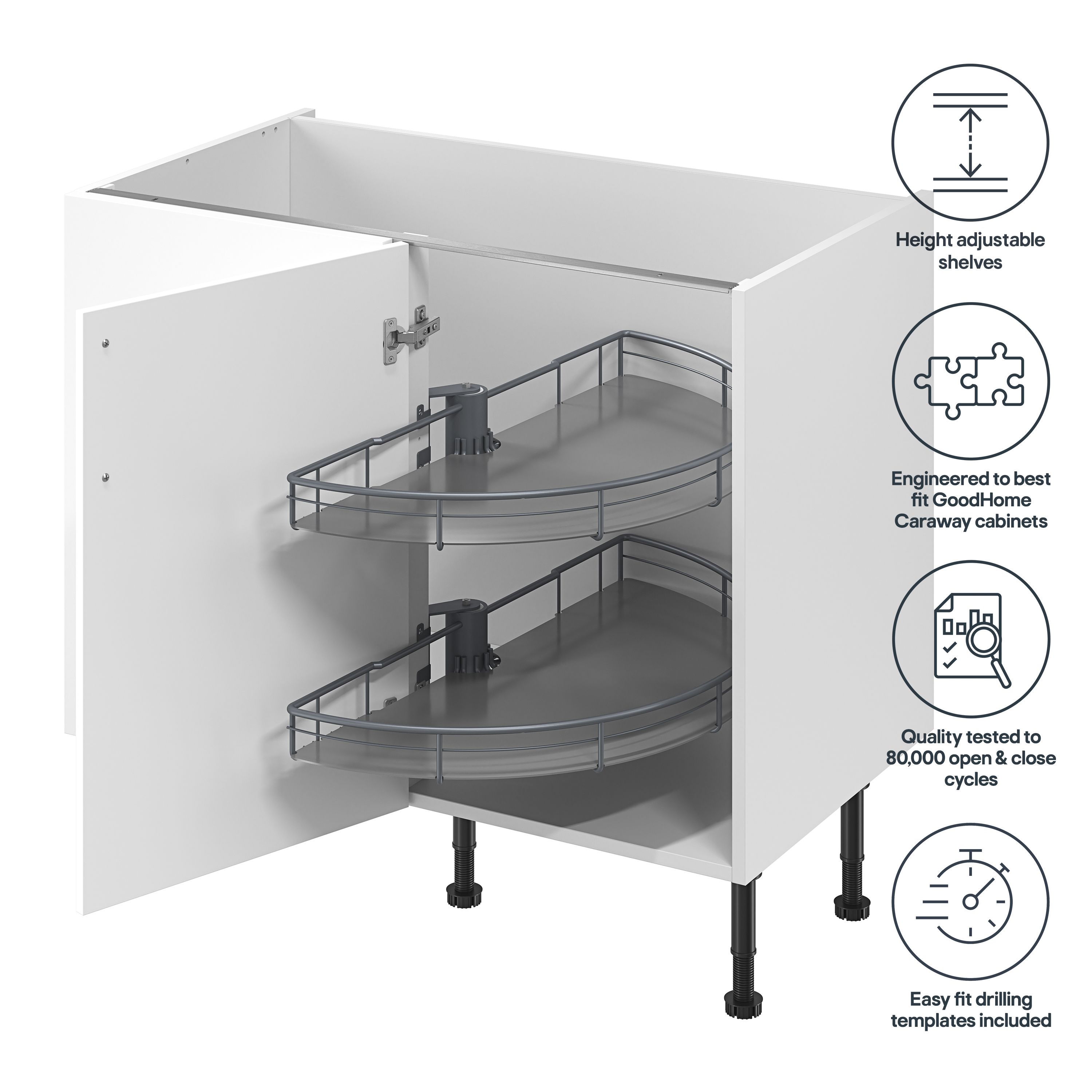 Height adjustable shelves

Engineered to best fit GoodHome Caraway cabinets

Quality tested to 80,000 open & close cycles

Easy fit drilling templates included