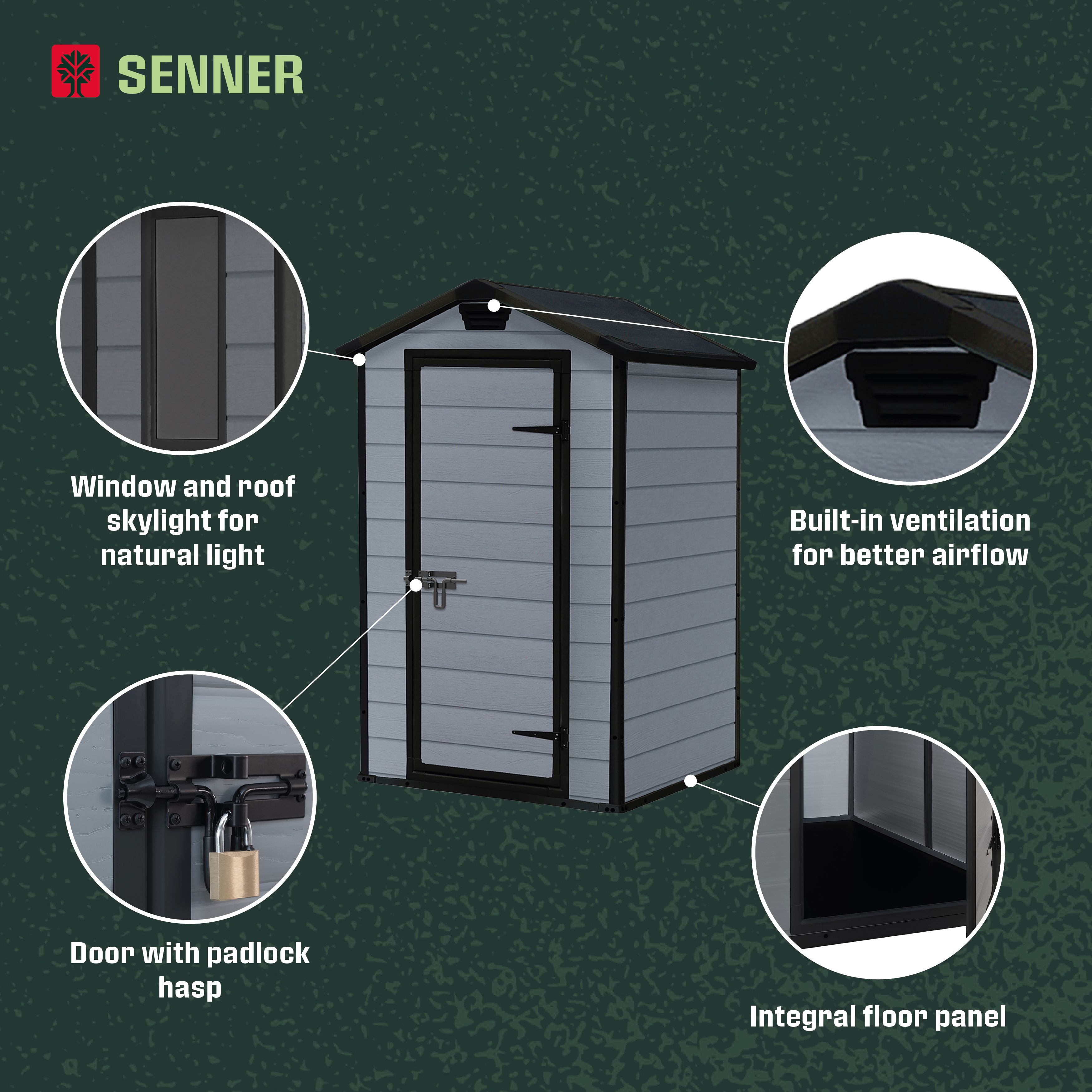 SENNER

Window and roof skylight for natural light

Built-in ventilation for better airflow

Door with padlock hasp

Integral floor panel