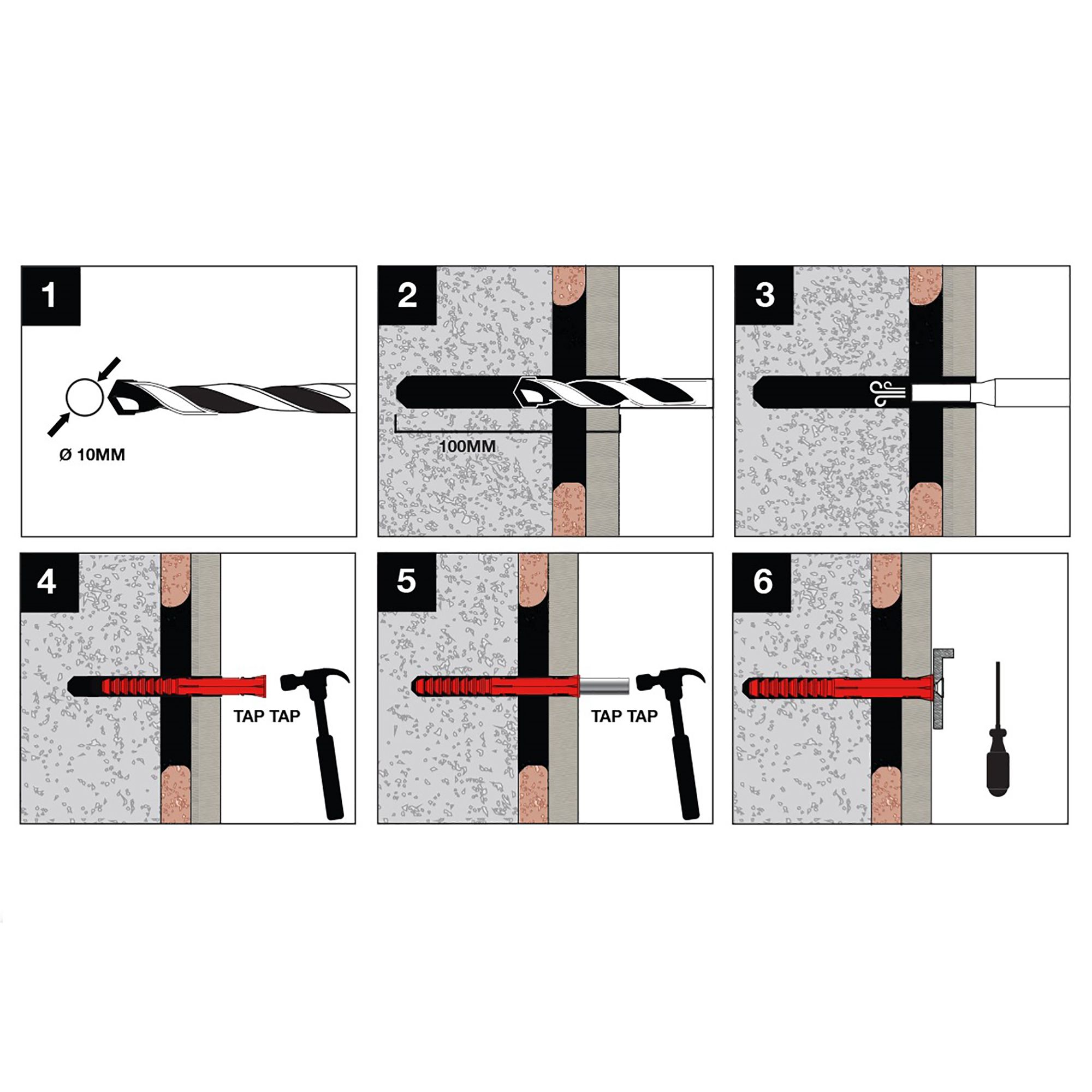 1

Ø 10MM

2

100MM

3

4

TAP TAP

5

TAP TAP

6