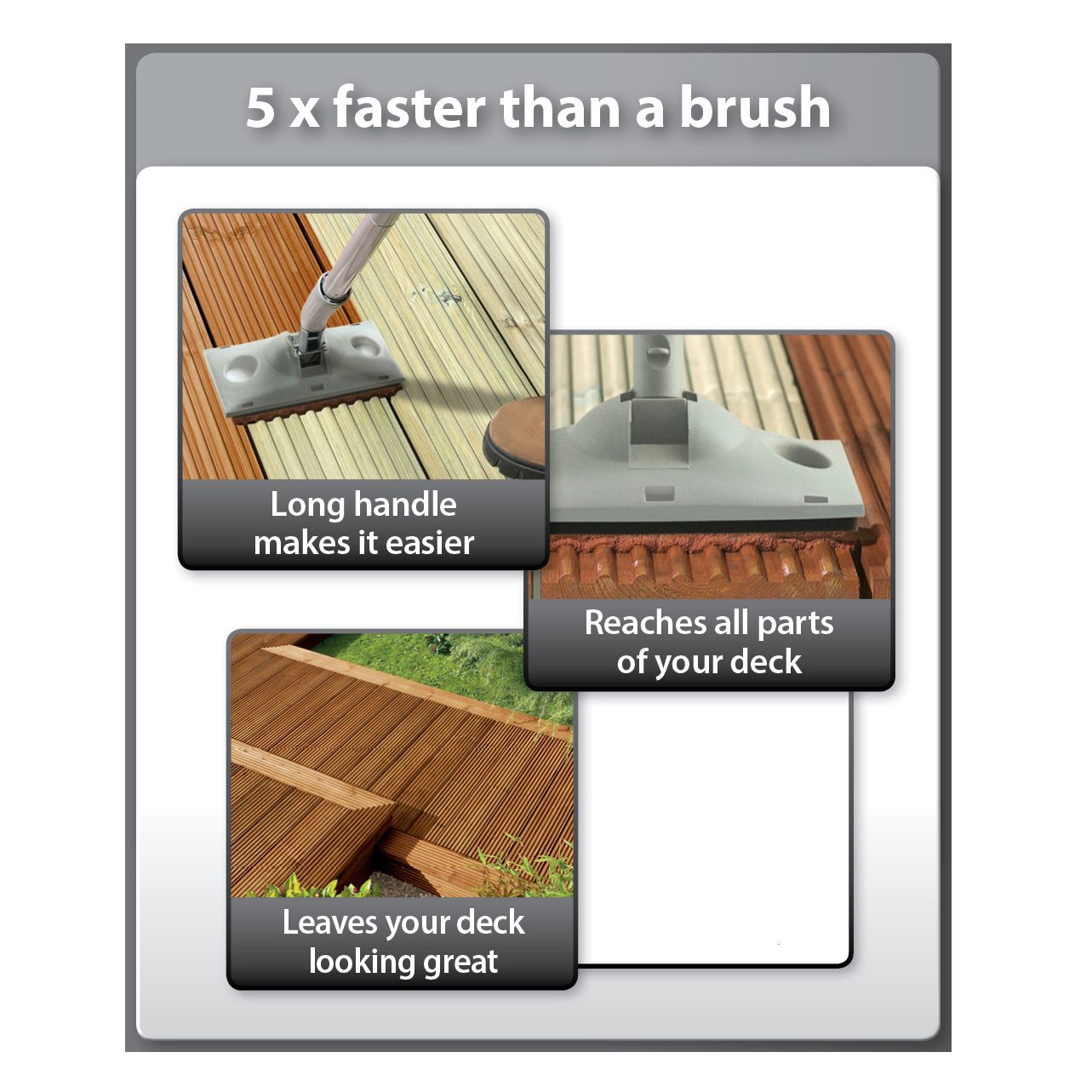 5 x faster than a brush

Long handle makes it easier

Reaches all parts of your deck

Leaves your deck looking great