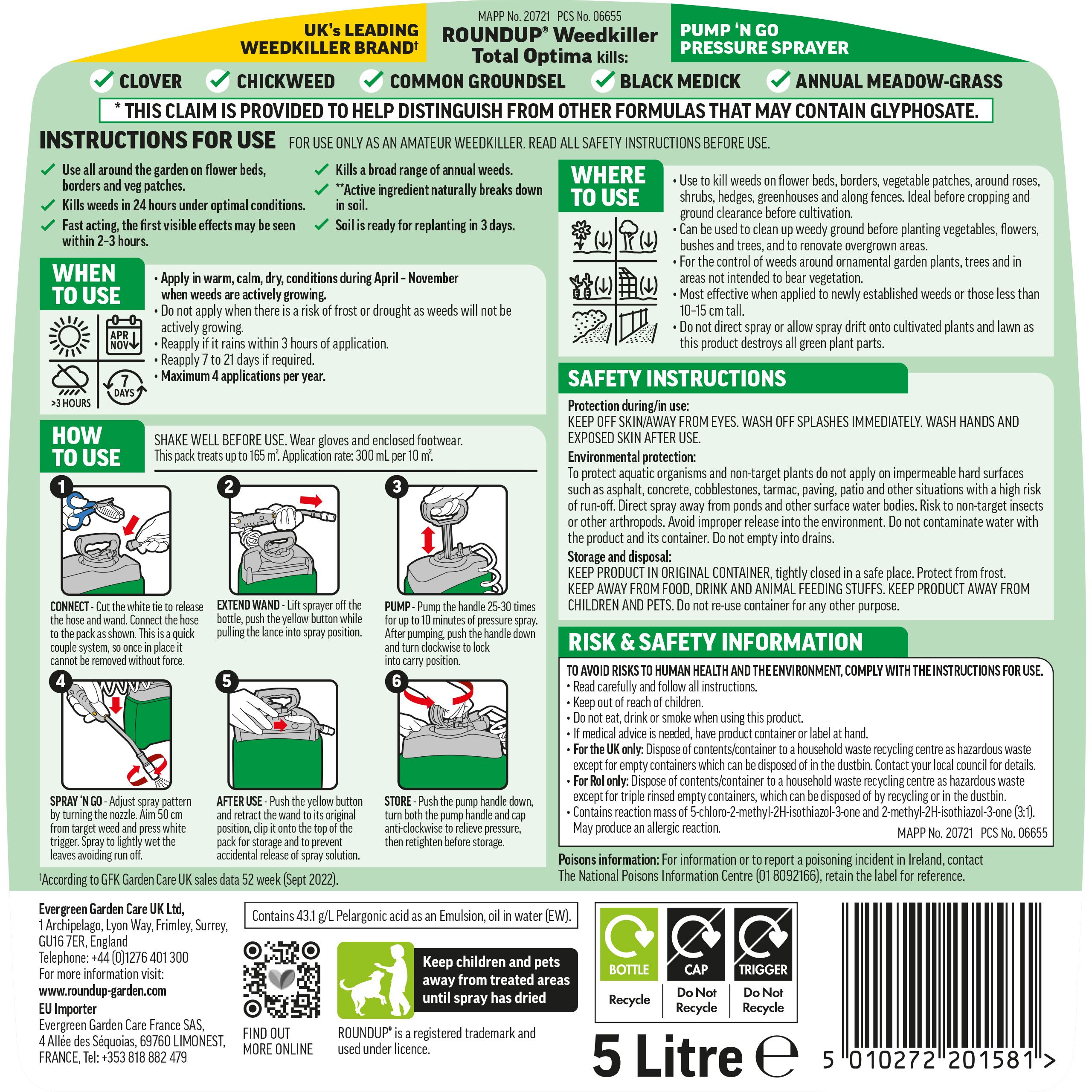 UK's LEADING WEEDKILLER BRAND†

MAPP No. 20721 PCS No. 06655
ROUNDUP® Weedkiller Total Optima kills:

PUMP 'N GO PRESSURE SPRAYER

CLOVER   CHICKWEED   COMMON GROUNDSEL   BLACK MEDICK   ANNUAL MEADOW-GRASS

* THIS CLAIM IS PROVIDED TO HELP DISTINGUISH FROM OTHER FORMULAS THAT MAY CONTAIN GLYPHOSATE.

INSTRUCTIONS FOR USE FOR USE ONLY AS AN AMATEUR WEEDKILLER. READ ALL SAFETY INSTRUCTIONS BEFORE USE.

Use all around the garden on flower beds, borders and veg patches.
Kills weeds in 24 hours under optimal conditions.
Fast acting, the first visible effects may be seen within 2-3 hours.
Kills a broad range of annual weeds.
**Active ingredient naturally breaks down in soil.
Soil is ready for replanting in 3 days.

WHEN TO USE

APR NOV
>3 HOURS
7 DAYS

• Apply in warm, calm, dry, conditions during April – November when weeds are actively growing.
• Do not apply when there is a risk of frost or drought as weeds will not be actively growing.
• Reapply if it rains within 3 hours of application.
• Reapply 7 to 21 days if required.
• Maximum 4 applications per year.

HOW TO USE

SHAKE WELL BEFORE USE. Wear gloves and enclosed footwear.
This pack treats up to 165 m². Application rate: 300 mL per 10 m².

1
CONNECT - Cut the white tie to release the hose and wand. Connect the hose to the pack as shown. This is a quick couple system, so once in place it cannot be removed without force.

2
EXTEND WAND - Lift sprayer off the bottle, push the yellow button while pulling the lance into spray position.

3
PUMP - Pump the handle 25-30 times for up to 10 minutes of pressure spray. After pumping, push the handle down and turn clockwise to lock into carry position.

4
SPRAY 'N GO - Adjust spray pattern by turning the nozzle. Aim 50 cm from target weed and press white trigger. Spray to lightly wet the leaves avoiding run off.

5
AFTER USE - Push the yellow button and retract the wand to its original position, clip it onto the top of the pack for storage and to prevent accidental release of spray solution.

6
STORE - Push the pump handle down, turn both the pump handle and cap anti-clockwise to relieve pressure, then retighten before storage.

†According to GFK Garden Care UK sales data 52 week (Sept 2022).

WHERE TO USE

• Use to kill weeds on flower beds, borders, vegetable patches, around roses, shrubs, hedges, greenhouses and along fences. Ideal before cropping and ground clearance before cultivation.
• Can be used to clean up weedy ground before planting vegetables, flowers, bushes and trees, and to renovate overgrown areas.
• For the control of weeds around ornamental garden plants, trees and in areas not intended to bear vegetation.
• Most effective when applied to newly established weeds or those less than 10–15 cm tall.
• Do not direct spray or allow spray drift onto cultivated plants and lawn as this product destroys all green plant parts.

SAFETY INSTRUCTIONS

Protection during/in use:
KEEP OFF SKIN/AWAY FROM EYES. WASH OFF SPLASHES IMMEDIATELY. WASH HANDS AND EXPOSED SKIN AFTER USE.
Environmental protection:
To protect aquatic organisms and non-target plants do not apply on impermeable hard surfaces such as asphalt, concrete, cobblestones, tarmac, paving, patio and other situations with a high risk of run-off. Direct spray away from ponds and other surface water bodies. Risk to non-target insects or other arthropods. Avoid improper release into the environment. Do not contaminate water with the product and its container. Do not empty into drains.
Storage and disposal:
KEEP PRODUCT IN ORIGINAL CONTAINER, tightly closed in a safe place. Protect from frost.
KEEP AWAY FROM FOOD, DRINK AND ANIMAL FEEDING STUFFS. KEEP PRODUCT AWAY FROM CHILDREN AND PETS. Do not re-use container for any other purpose.

RISK & SAFETY INFORMATION

TO AVOID RISKS TO HUMAN HEALTH AND THE ENVIRONMENT, COMPLY WITH THE INSTRUCTIONS FOR USE.
• Read carefully and follow all instructions.
• Keep out of reach of children.
• Do not eat, drink or smoke when using this product.
• If medical advice is needed, have product container or label at hand.
• For the UK only: Dispose of contents/container to a household waste recycling centre as hazardous waste except for empty containers which can be disposed of in the dustbin. Contact your local council for details.
• For RoI only: Dispose of contents/container to a household waste recycling centre as hazardous waste except for triple rinsed empty containers, which can be disposed of by recycling or in the dustbin.
• Contains reaction mass of 5-chloro-2-methyl-2H-isothiazol-3-one and 2-methyl-2H-isothiazol-3-one (3:1). May produce an allergic reaction.
MAPP No. 20721 PCS No. 06655

Poisons information: For information or to report a poisoning incident in Ireland, contact The National Poisons Information Centre (01 8092166), retain the label for reference.

Evergreen Garden Care UK Ltd,
1 Archipelago, Lyon Way, Frimley, Surrey, GU16 7ER, England
Telephone: +44 (0)1276 401 300
For more information visit:
www.roundup-garden.com
EU Importer
Evergreen Garden Care France SAS, 4 Allée des Séquoias, 69760 LIMONEST, FRANCE, Tel: +353 818 882 479

Contains 43.1 g/L Pelargonic acid as an Emulsion, oil in water (EW).

FIND OUT MORE ONLINE

Keep children and pets away from treated areas until spray has dried

ROUNDUP® is a registered trademark and used under licence.

BOTTLE Recycle
CAP Do Not Recycle
TRIGGER Do Not Recycle

5 Litre ℮

5 010272 201581 >