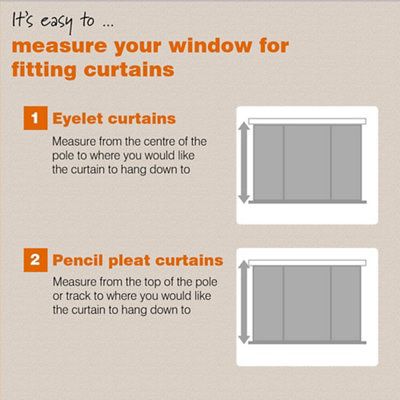 It's easy to ...

measure your window for fitting curtains

1 Eyelet curtains

Measure from the centre of the pole to where you would like the curtain to hang down to

2 Pencil pleat curtains

Measure from the top of the pole or track to where you would like the curtain to hang down to