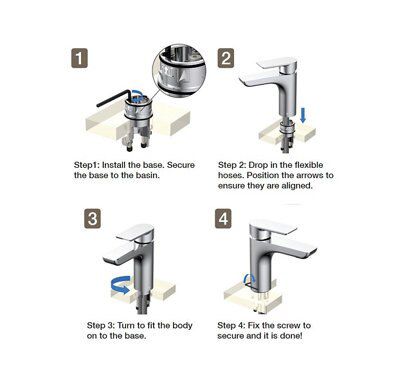 1

Step1: Install the base. Secure the base to the basin.

2

Step 2: Drop in the flexible hoses. Position the arrows to ensure they are aligned.

3

Step 3: Turn to fit the body on to the base.

4

Step 4: Fix the screw to secure and it is done!