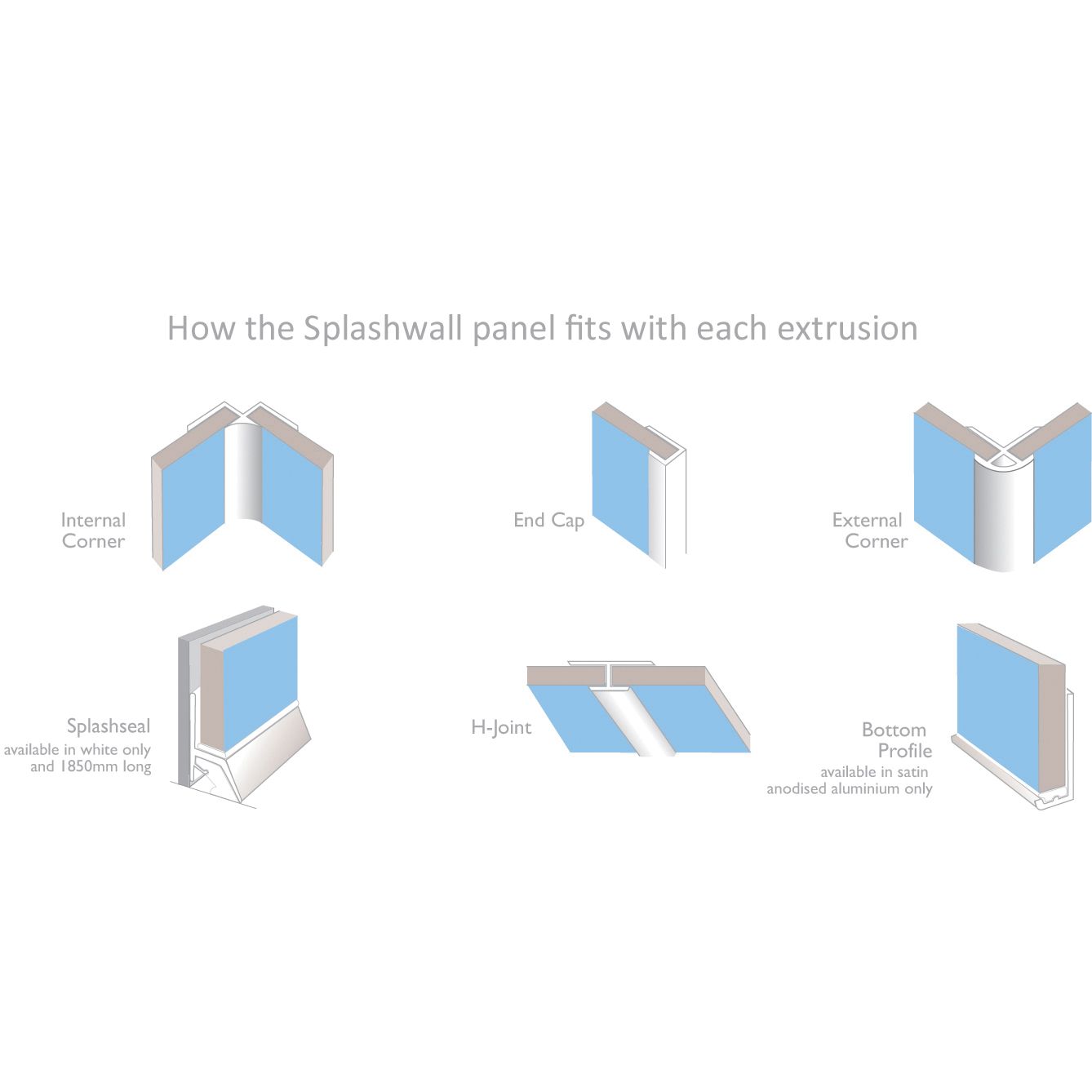 How the Splashwall panel fits with each extrusion

Internal Corner

End Cap

External Corner

Splashseal
available in white only and 1850mm long

H-Joint

Bottom Profile
available in satin anodised aluminium only