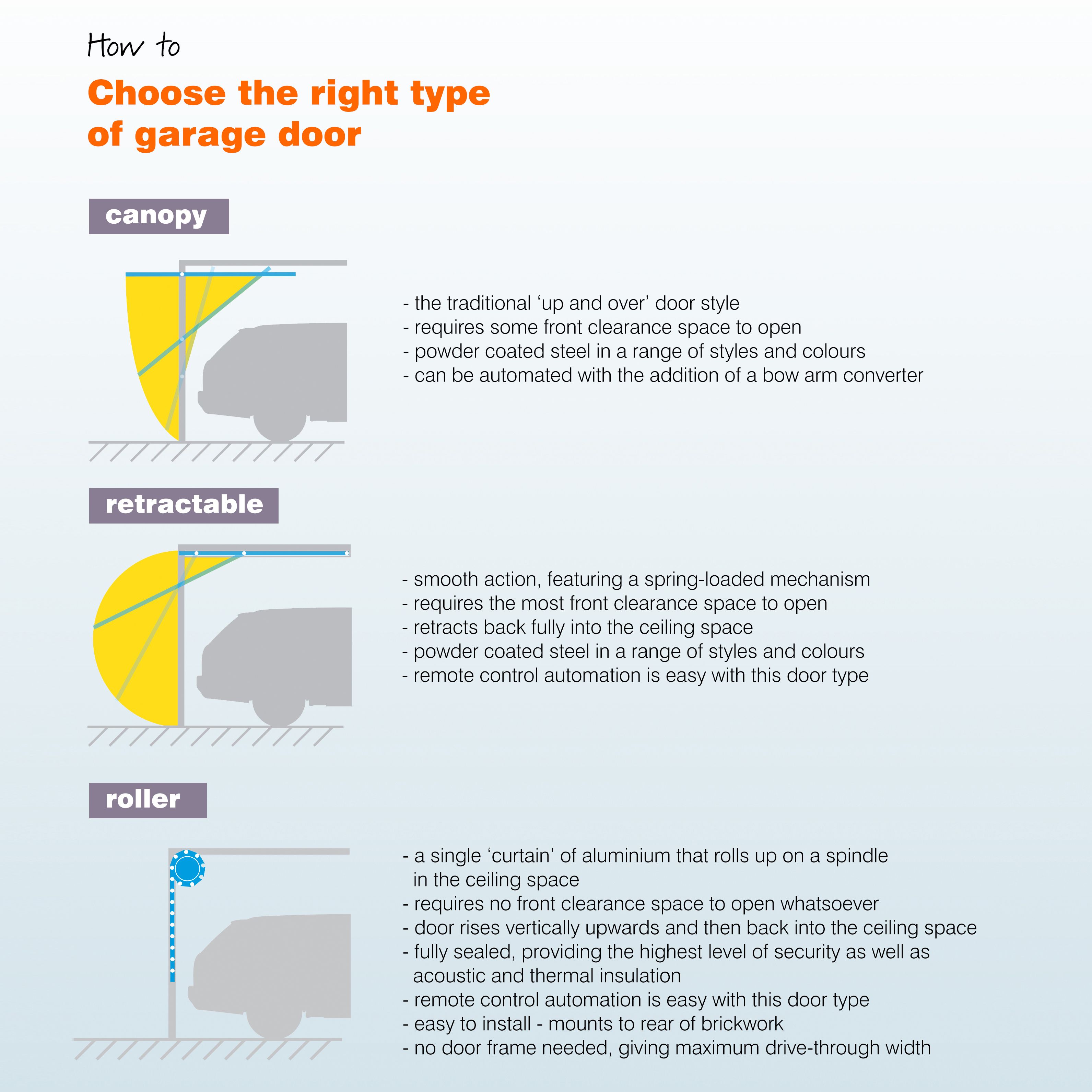 How to

Choose the right type of garage door

canopy

- the traditional ‘up and over’ door style
- requires some front clearance space to open
- powder coated steel in a range of styles and colours
- can be automated with the addition of a bow arm converter

retractable

- smooth action, featuring a spring-loaded mechanism
- requires the most front clearance space to open
- retracts back fully into the ceiling space
- powder coated steel in a range of styles and colours
- remote control automation is easy with this door type

roller

- a single ‘curtain’ of aluminium that rolls up on a spindle in the ceiling space
- requires no front clearance space to open whatsoever
- door rises vertically upwards and then back into the ceiling space
- fully sealed, providing the highest level of security as well as acoustic and thermal insulation
- remote control automation is easy with this door type
- easy to install - mounts to rear of brickwork
- no door frame needed, giving maximum drive-through width