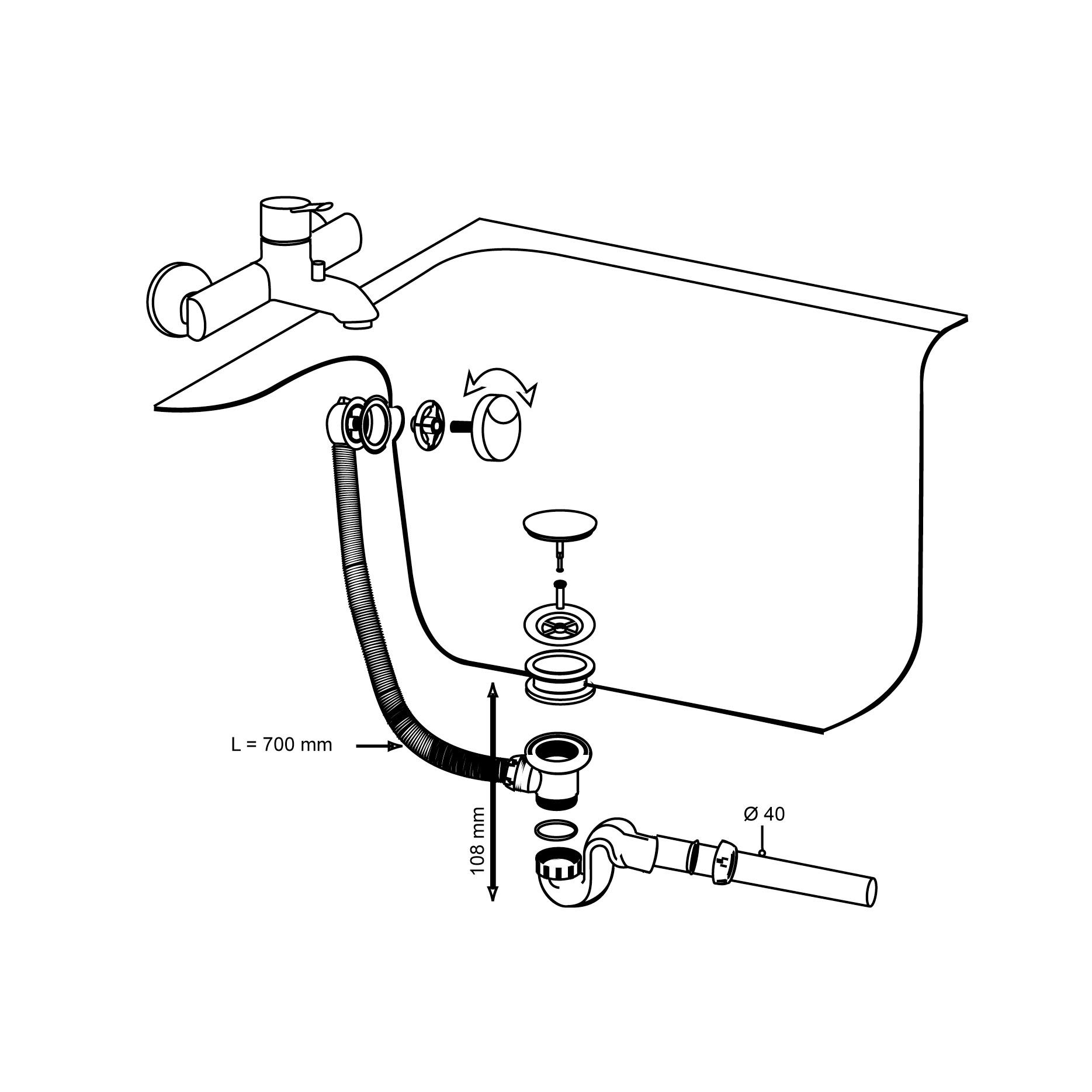 L = 700 mm

108 mm

Ø 40