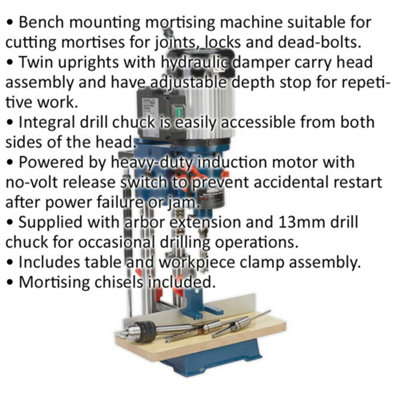 • Bench mounting mortising machine suitable for cutting mortises for joints, locks and dead-bolts.
• Twin uprights with hydraulic damper carry head assembly and have adjustable depth stop for repetitive work.
• Integral drill chuck is easily accessible from both sides of the head.
• Powered by heavy-duty induction motor with no-volt release switch to prevent accidental restart after power failure or jam.
• Supplied with arbor extension and 13mm drill chuck for occasional drilling operations.
• Includes table and workpiece clamp assembly.
• Mortising chisels included.