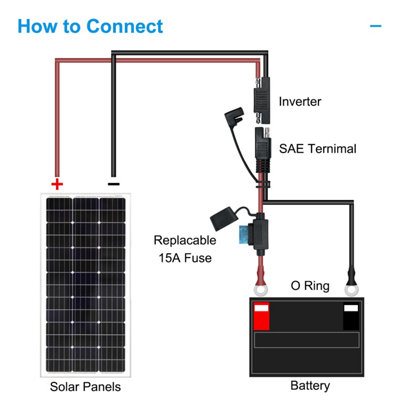 How to Connect

−

Inverter

SAE Ternimal

+

−

Replacable 15A Fuse

O Ring

Solar Panels

Battery