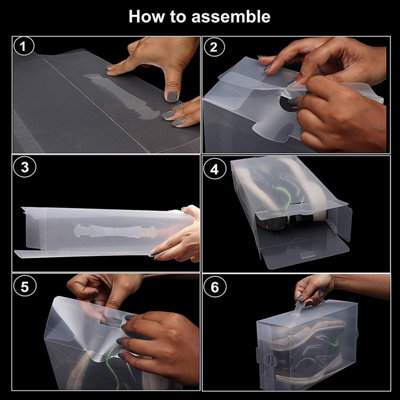 How to assemble

1

2

3

4

5

6