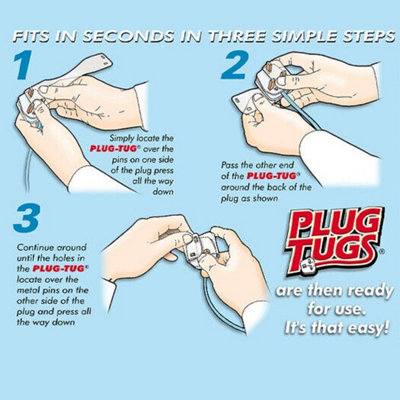 FITS IN SECONDS IN THREE SIMPLE STEPS

1

Simply locate the PLUG-TUG® over the pins on one side of the plug press all the way down

2

Pass the other end of the PLUG-TUG® around the back of the plug as shown

3

Continue around until the holes in the PLUG-TUG® locate over the metal pins on the other side of the plug and press all the way down

PLUG TUGS®

are then ready for use. It's that easy!