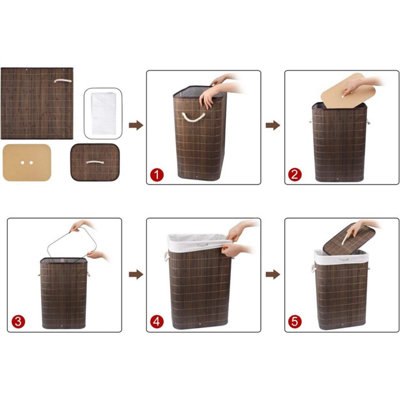 1

2

3

4

5