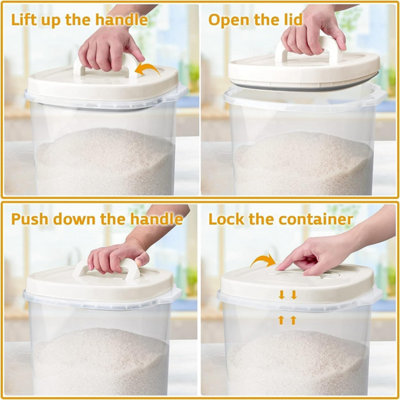 Lift up the handle

Open the lid

Push down the handle

Lock the container