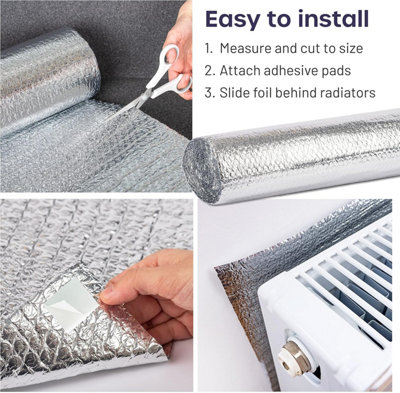 Easy to install

1. Measure and cut to size
2. Attach adhesive pads
3. Slide foil behind radiators