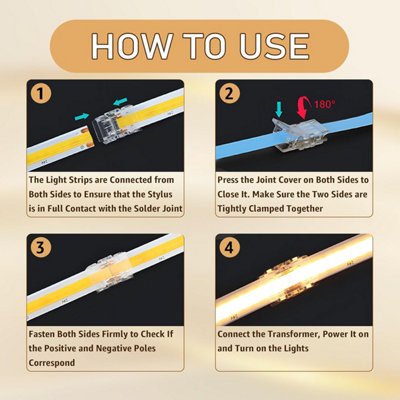 HOW TO USE

1

The Light Strips are Connected from Both Sides to Ensure that the Stylus is in Full Contact with the Solder Joint

2

180°

Press the Joint Cover on Both Sides to Close It. Make Sure the Two Sides are Tightly Clamped Together

3

Fasten Both Sides Firmly to Check If the Positive and Negative Poles Correspond

4

Connect the Transformer, Power It on and Turn on the Lights