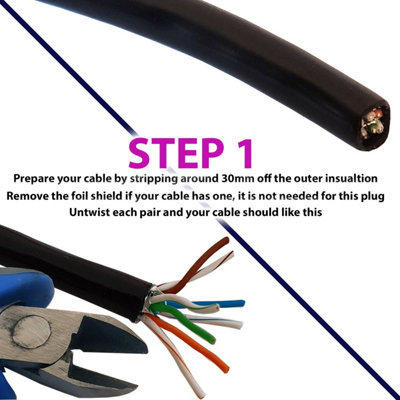 STEP 1

Prepare your cable by stripping around 30mm off the outer insualtion
Remove the foil shield if your cable has one, it is not needed for this plug
Untwist each pair and your cable should like this