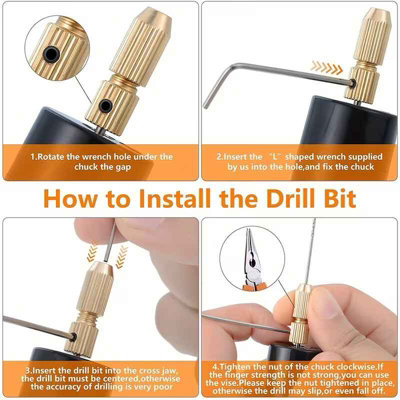 1.Rotate the wrench hole under the chuck the gap

2.Insert the "L" shaped wrench supplied by us into the hole,and fix the chuck

How to Install the Drill Bit

3.Insert the drill bit into the cross jaw, the drill bit must be centered,otherwise the accuracy of drilling is very poor

4.Tighten the nut of the chuck clockwise.If the finger strength is not strong,you can use the vise.Please keep the nut tightened in place, otherwise the drill may slip,or even fall off.