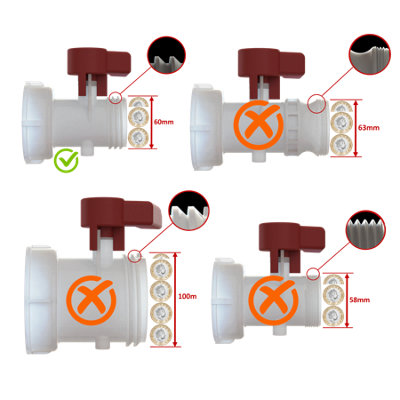 60mm

63mm

100m

58mm