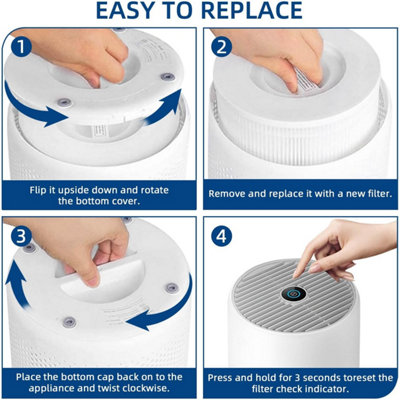 EASY TO REPLACE

1

Flip it upside down and rotate the bottom cover.

2

Remove and replace it with a new filter.

3

Place the bottom cap back on to the appliance and twist clockwise.

4

Press and hold for 3 seconds toreset the filter check indicator.