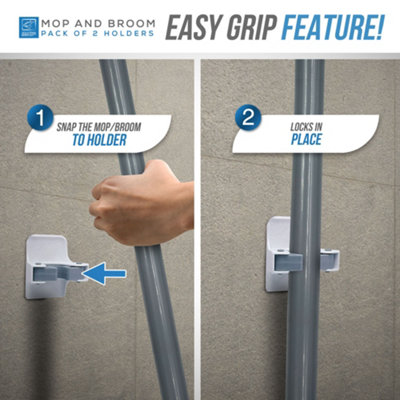 MOP AND BROOM
PACK OF 2 HOLDERS

EASY GRIP FEATURE!

1
SNAP THE MOP/BROOM
TO HOLDER

2
LOCKS IN
PLACE