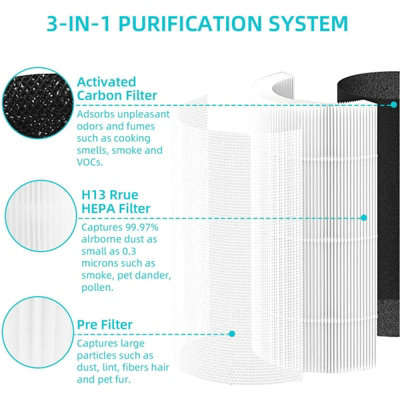 3-IN-1 PURIFICATION SYSTEM

Activated Carbon Filter

Adsorbs unpleasant odors and fumes such as cooking smells, smoke and VOCs.

H13 Rrue HEPA Filter

Captures 99.97% alrborne dust as small as 0.3 microns such as smoke, pet dander, pollen.

Pre Filter

Captures large particles such as dust, lint, fibers hair and pet fur.