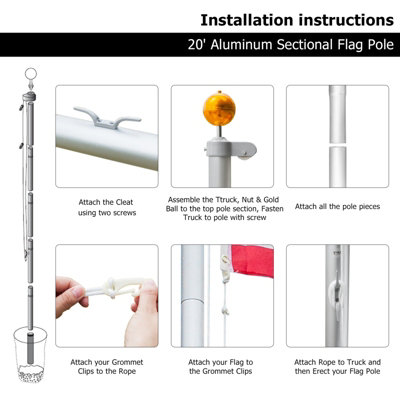 Installation instructions

20' Aluminum Sectional Flag Pole

Attach the Cleat using two screws

Assemble the Ttruck, Nut & Gold Ball to the top pole section, Fasten Truck to pole with screw

Attach all the pole pieces

Attach your Grommet Clips to the Rope

Attach your Flag to the Grommet Clips

Attach Rope to Truck and then Erect your Flag Pole