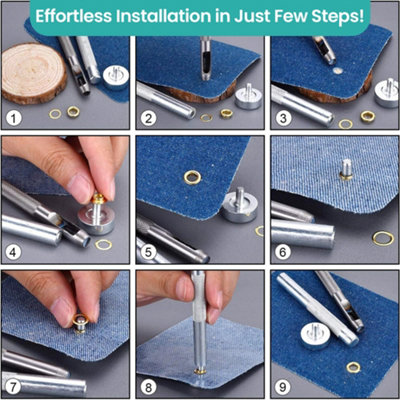 Effortless Installation in Just Few Steps!

1

2

3

4

5

6

7

8

9