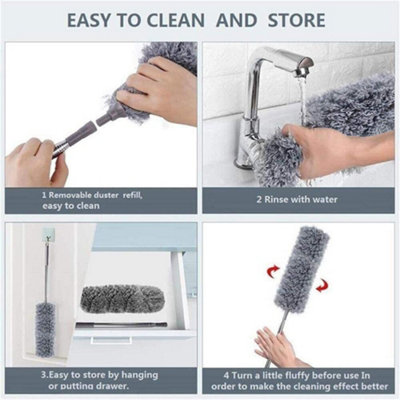 EASY TO CLEAN AND STORE

1 Removable duster refill, easy to clean

2 Rinse with water

3.Easy to store by hanging or putting drawer.

4 Turn a little fluffy before use In order to make the cleaning effect better